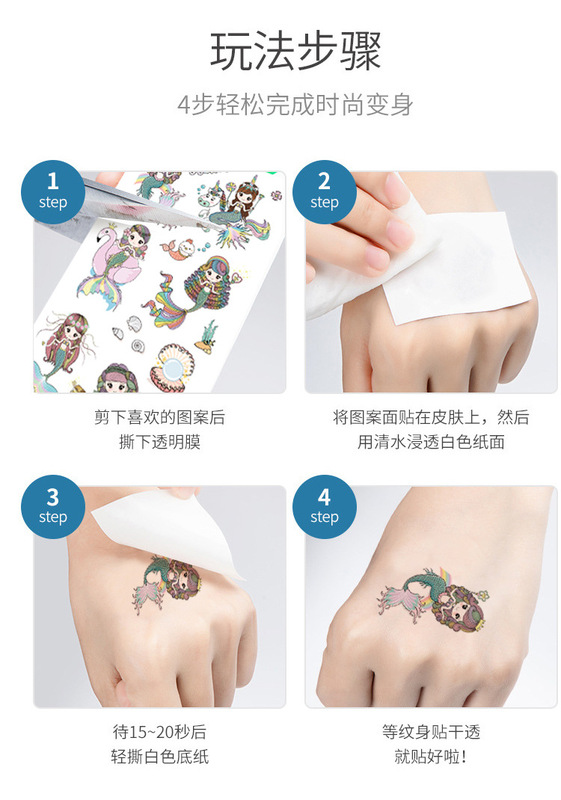 玩法步骤

4步轻松完成时尚变身

1 step

剪下喜欢的图案后
撕下透明膜

2 step

将图案面贴在皮肤上，然后
用清水浸透白色纸面

3 step

待15~20秒后
轻撕白色底纸

4 step

等纹身贴干透
就贴好啦！