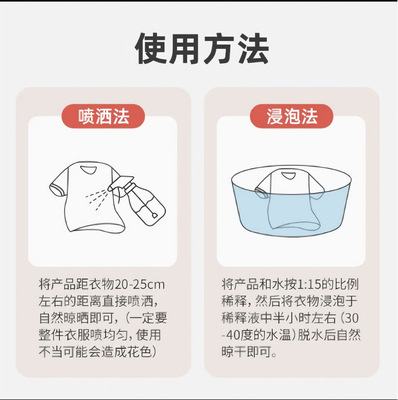 使用方法

喷洒法

将产品距衣物20-25cm左右的距离直接喷洒，自然晾晒即可，（一定要整件衣服喷均匀，使用不当可能会造成花色）

浸泡法

将产品和水按1:15的比例稀释，然后将衣物浸泡于稀释液中半小时左右（30-40度的水温）脱水后自然晾干即可。