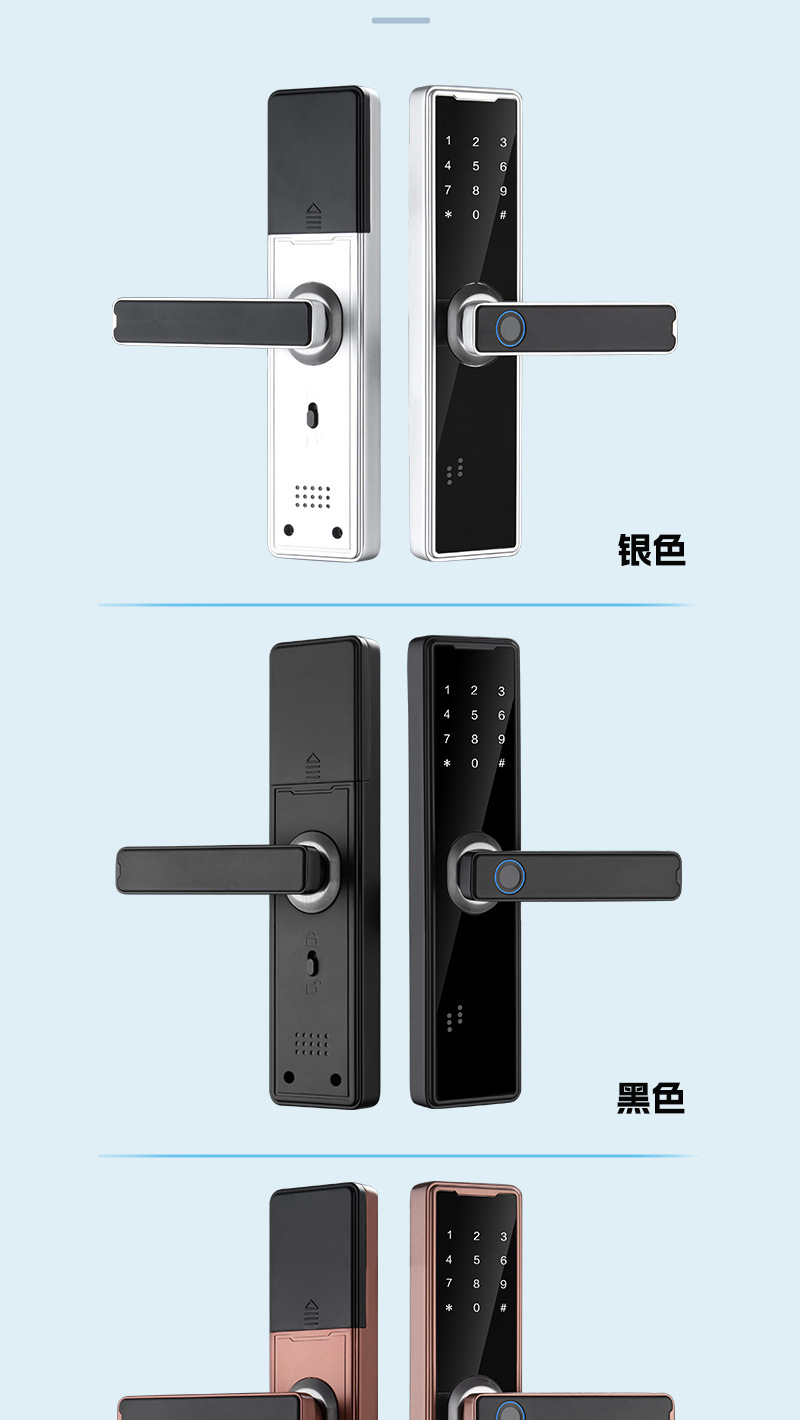 1 2 3
4 5 6
7 8 9
* 0 #

银色

1 2 3
4 5 6
7 8 9
* 0 #

黑色

1 2 3
4 5 6
7 8 9
* 0 #