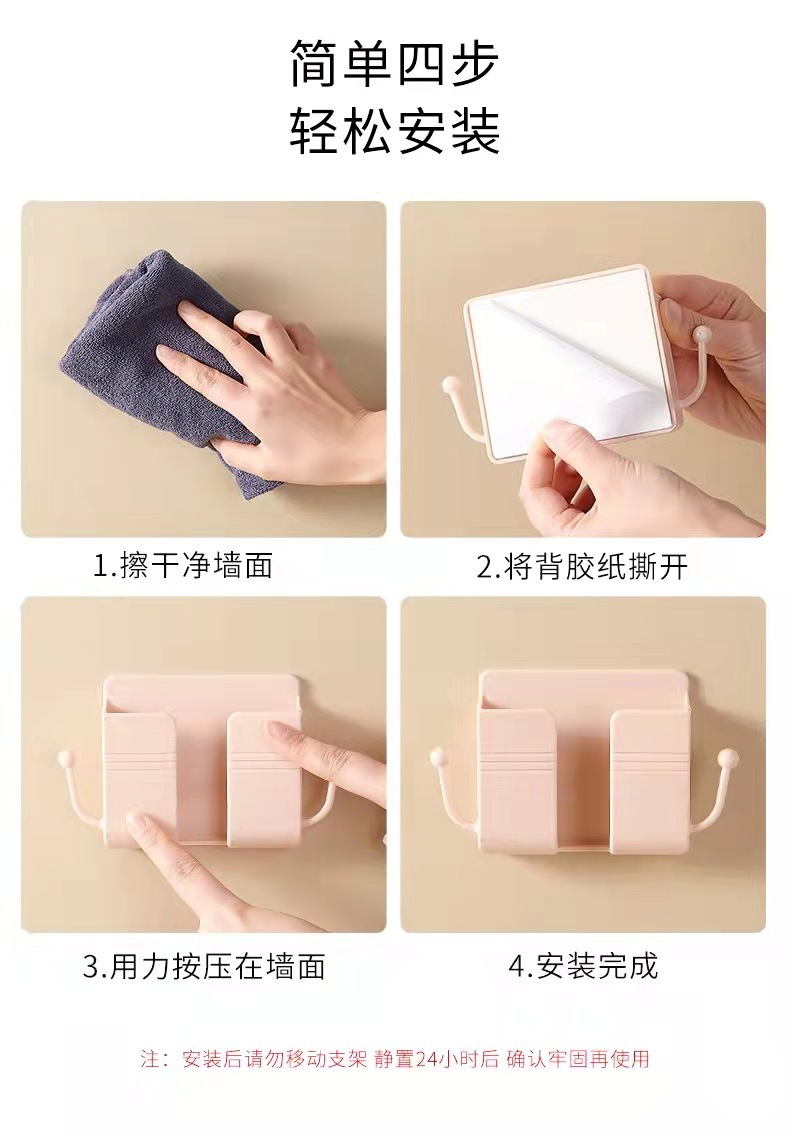 简单四步
轻松安装

1.擦干净墙面

2.将背胶纸撕开

3.用力按压在墙面

4.安装完成

注：安装后请勿移动支架 静置24小时后 确认牢固再使用