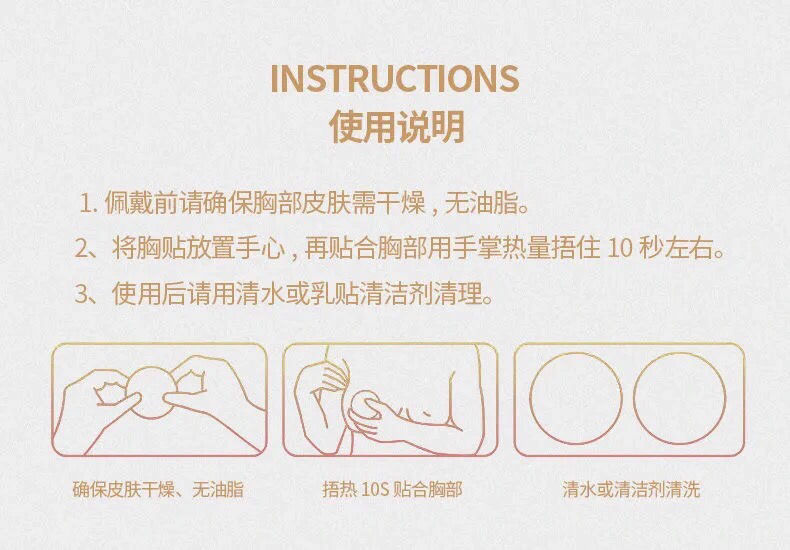 INSTRUCTIONS
使用说明

1. 佩戴前请确保胸部皮肤需干燥，无油脂。
2、将胸贴放置手心，再贴合胸部用手掌热量捂住 10 秒左右。
3、使用后请用清水或乳贴清洁剂清理。

确保皮肤干燥、无油脂

捂热 10S 贴合胸部

清水或清洁剂清洗