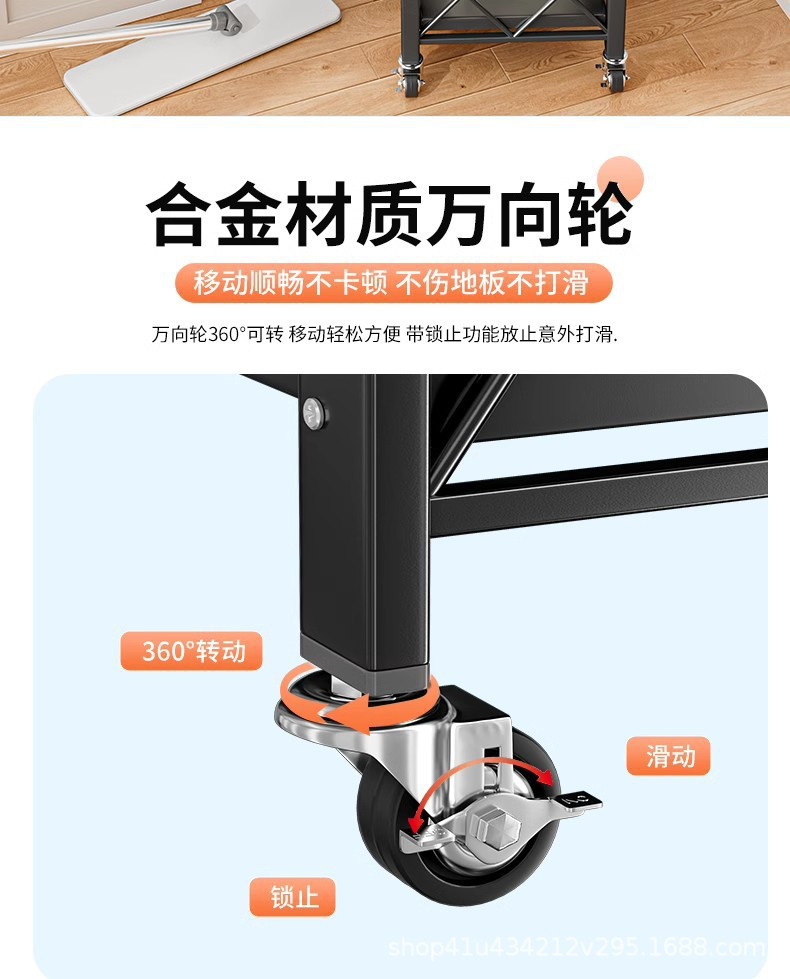 合金材质万向轮

移动顺畅不卡顿 不伤地板不打滑

万向轮360°可转 移动轻松方便 带锁止功能放止意外打滑.

360°转动

滑动

锁止

shop41u434212v295.1688.com