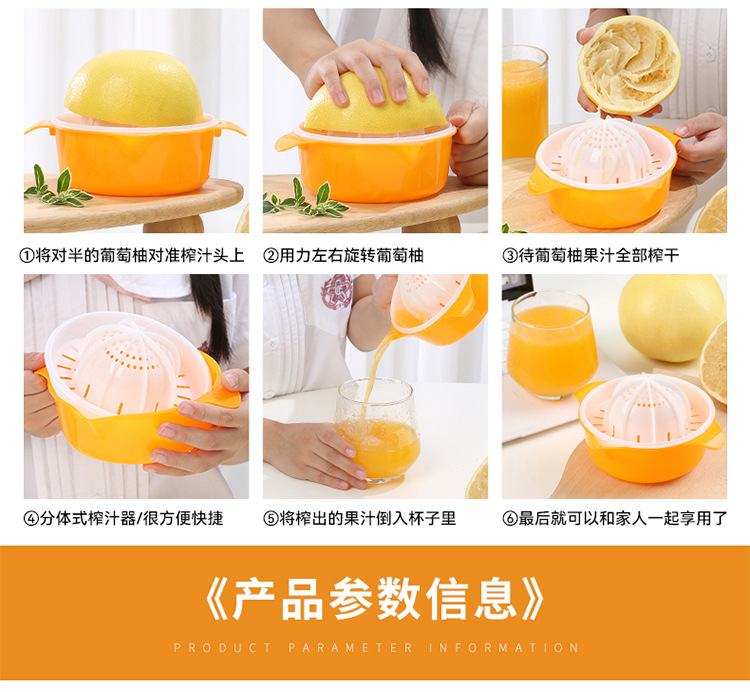 ①将对半的葡萄柚对准榨汁头上

②用力左右旋转葡萄柚

③待葡萄柚果汁全部榨干

④分体式榨汁器/很方便快捷

⑤将榨出的果汁倒入杯子里

⑥最后就可以和家人一起享用了

《产品参数信息》

PRODUCT PARAMETER INFORMATION