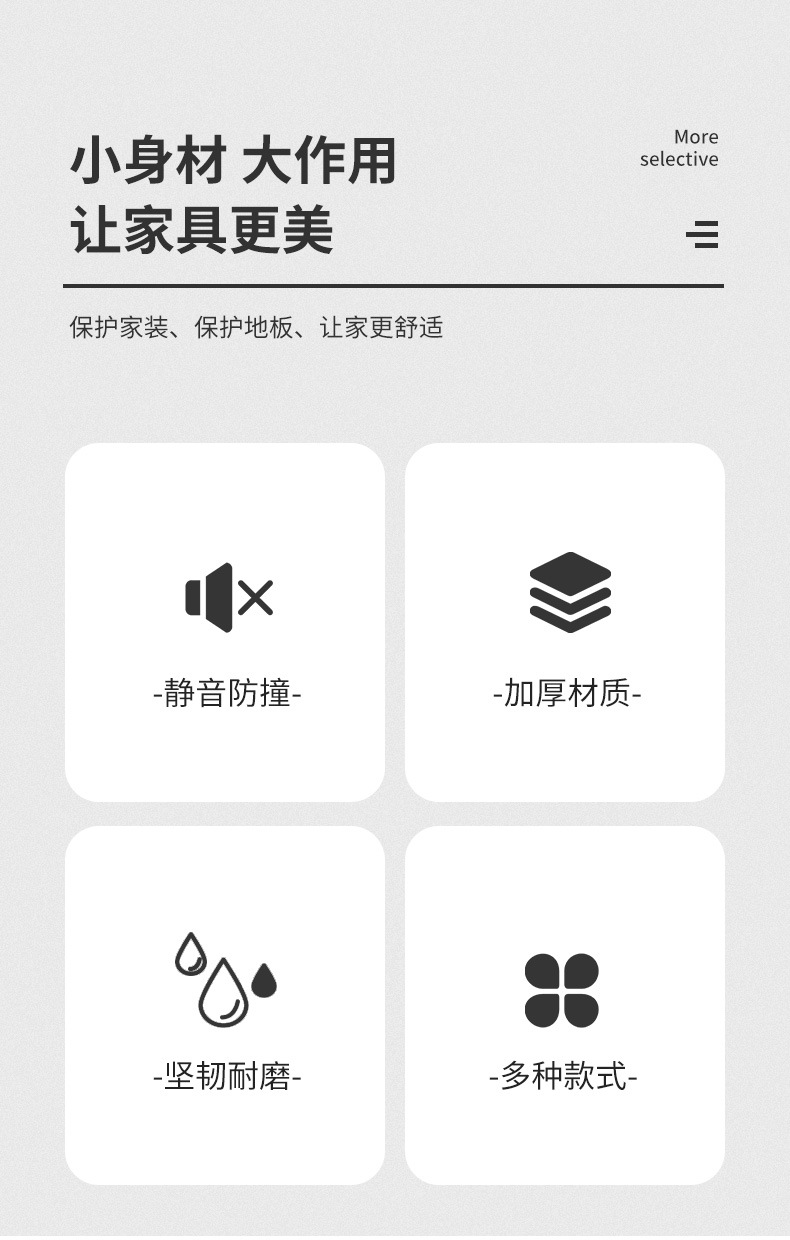 小身材 大作用
让家具更美

More
selective

保护家装、保护地板、让家更舒适

-静音防撞-

-加厚材质-

-坚韧耐磨-

-多种款式-