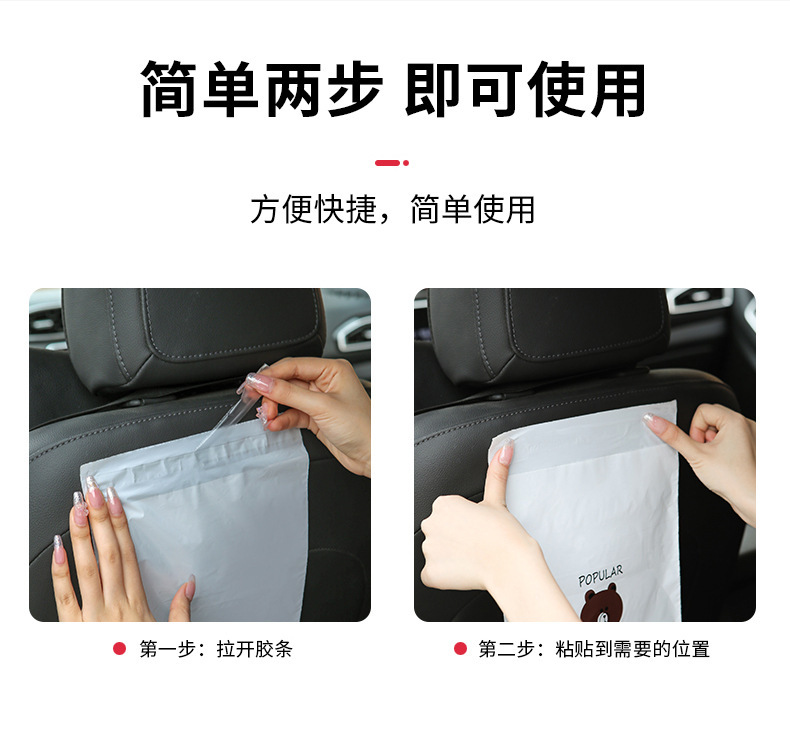 简单两步 即可使用

方便快捷，简单使用

POPULAR

第一步：拉开胶条

第二步：粘贴到需要的位置