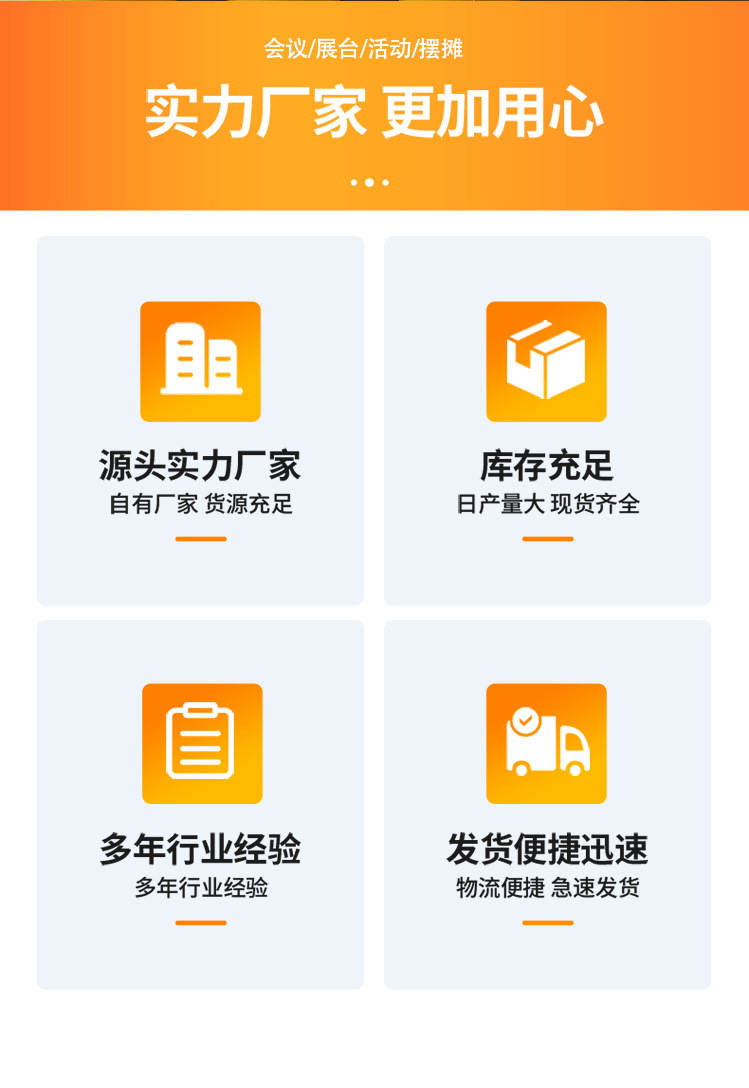 会议/展台/活动/摆摊

实力厂家 更加用心

源头实力厂家
自有厂家 货源充足

库存充足
日产量大 现货齐全

多年行业经验
多年行业经验

发货便捷迅速
物流便捷 急速发货