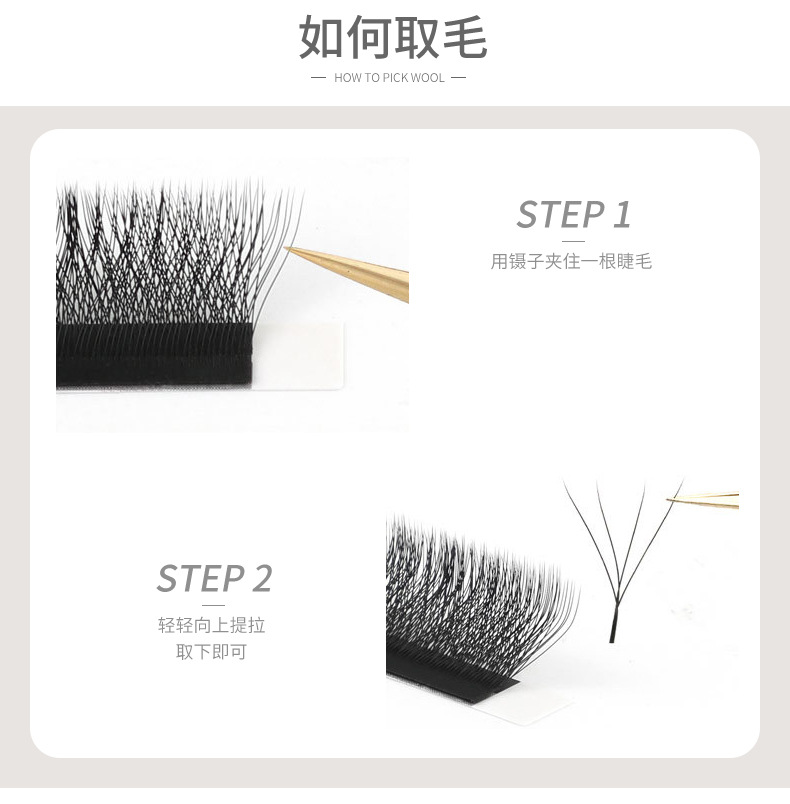 如何取毛

— HOW TO PICK WOOL —

STEP 1

用镊子夹住一根睫毛

STEP 2

轻轻向上提拉
取下即可