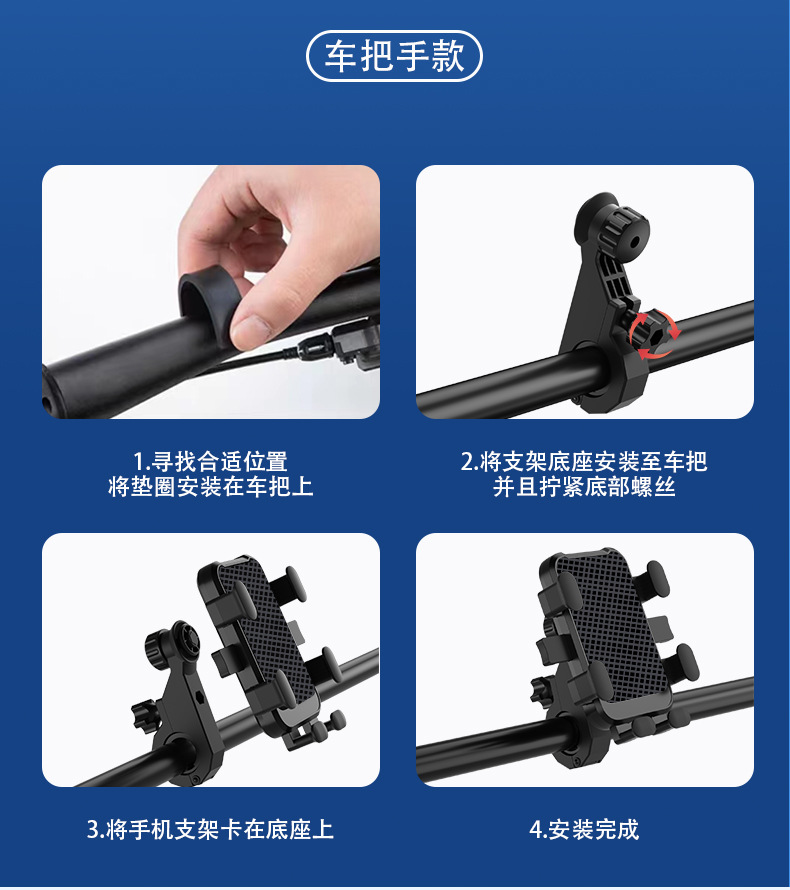 车把手款

1.寻找合适位置
将垫圈安装在车把上

2.将支架底座安装至车把
并且拧紧底部螺丝

3.将手机支架卡在底座上

4.安装完成