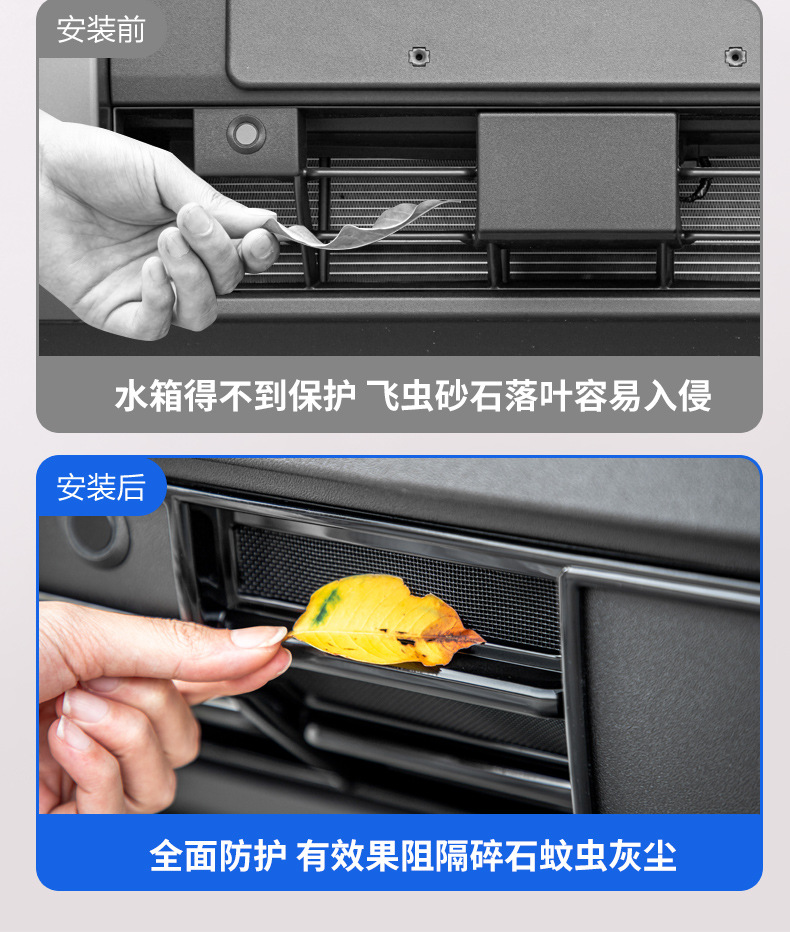 安装前

水箱得不到保护 飞虫砂石落叶容易入侵

安装后

全面防护 有效果阻隔碎石蚊虫灰尘