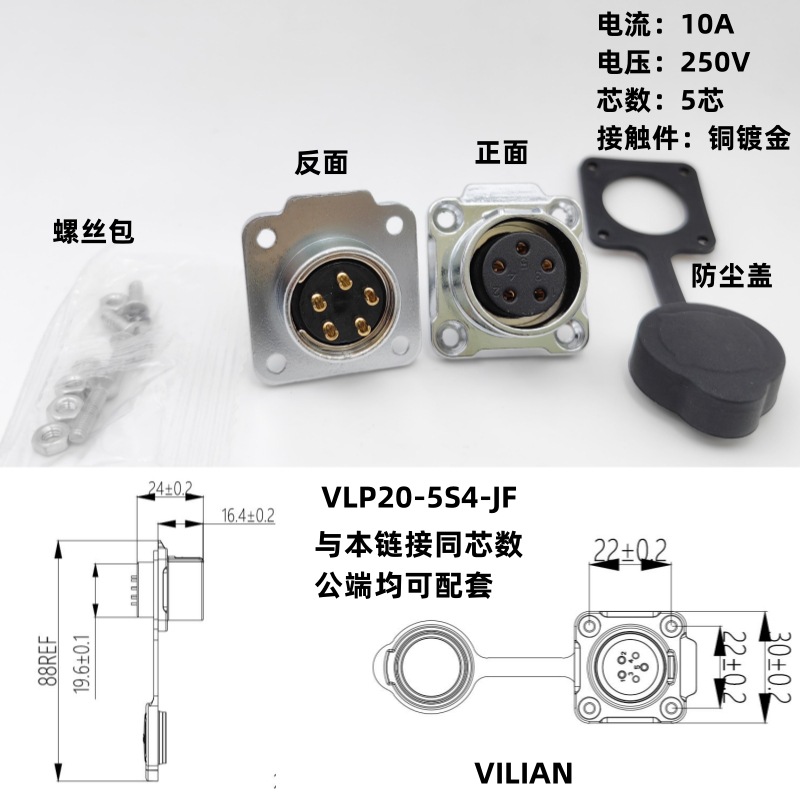 电流：10A
电压：250V
芯数：5芯
接触件：铜镀金

反面
正面
螺丝包
防尘盖

24±0.2
16.4±0.2
88REF
19.6±0.1

VLP20-5S4-JF
与本链接同芯数
公端均可配套

22±0.2
22±0.2
30±0.2

VILIAN