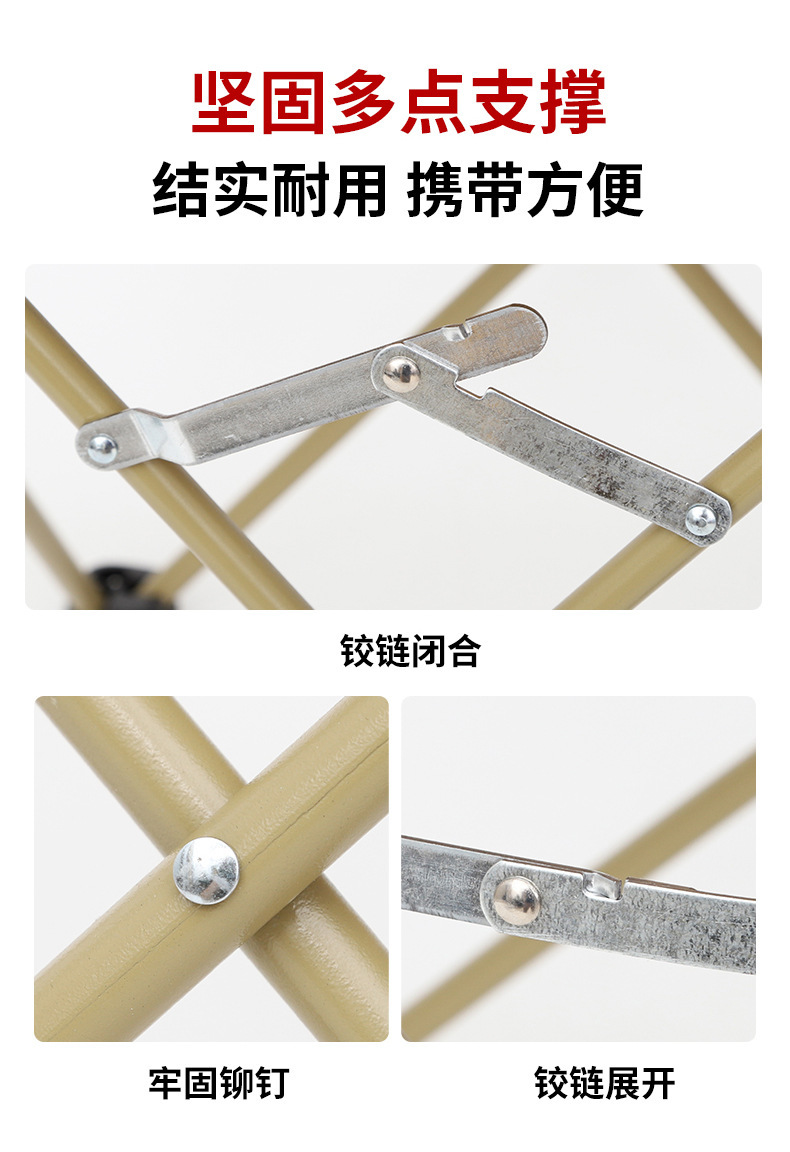 坚固多点支撑

结实耐用 携带方便

铰链闭合

牢固铆钉

铰链展开