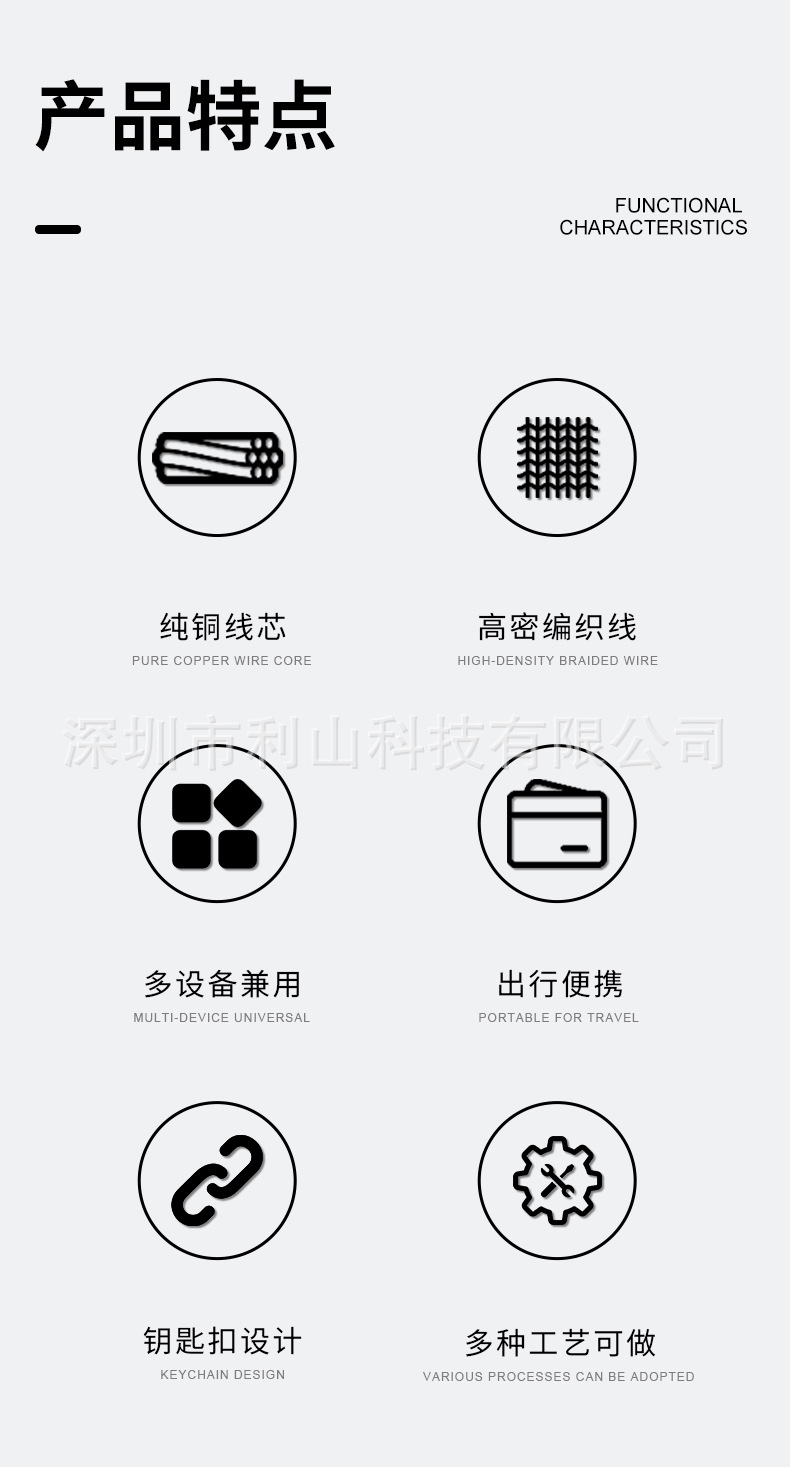 产品特点

FUNCTIONAL
CHARACTERISTICS

纯铜线芯
PURE COPPER WIRE CORE

高密编织线
HIGH-DENSITY BRAIDED WIRE

多设备兼用
MULTI-DEVICE UNIVERSAL

出行便携
PORTABLE FOR TRAVEL

钥匙扣设计
KEYCHAIN DESIGN

多种工艺可做
VARIOUS PROCESSES CAN BE ADOPTED

深圳市利山科技有限公司