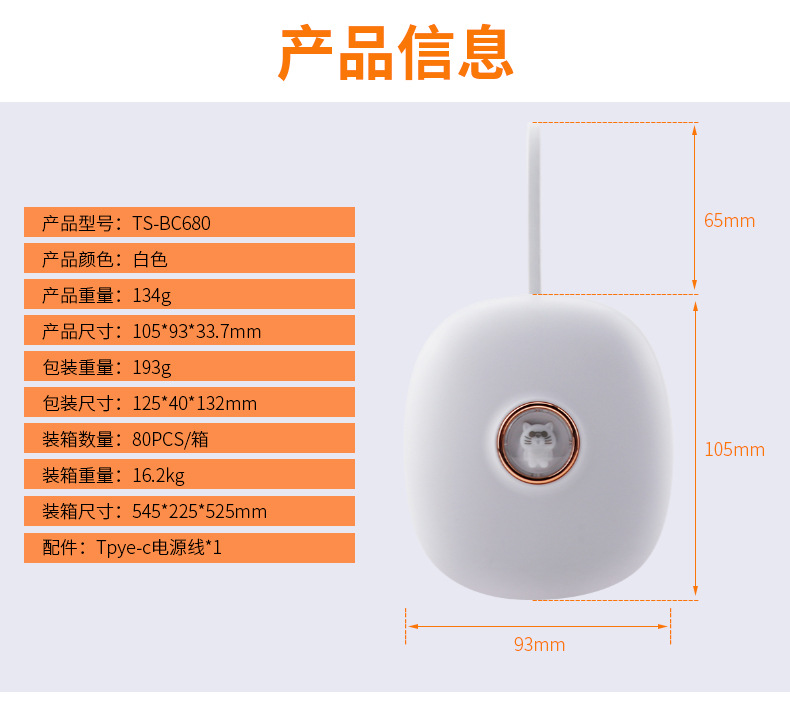 产品信息

产品型号：TS-BC680

产品颜色：白色

产品重量：134g

产品尺寸：105*93*33.7mm

包装重量：193g

包装尺寸：125*40*132mm

装箱数量：80PCS/箱

装箱重量：16.2kg

装箱尺寸：545*225*525mm

配件：Tpye-c电源线*1

65mm

105mm

93mm