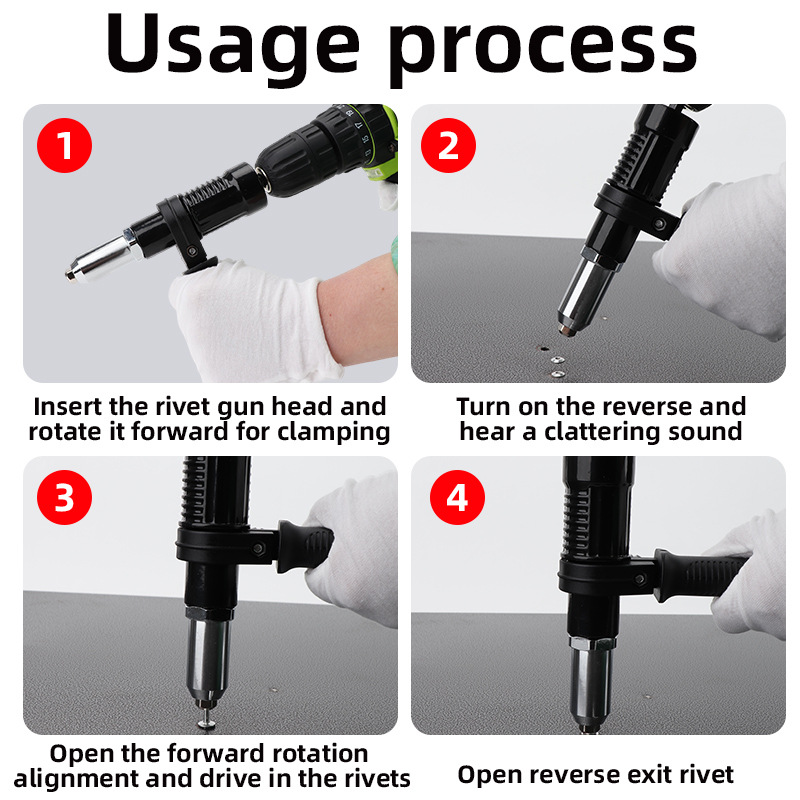 Usage process

1

Insert the rivet gun head and rotate it forward for clamping

2

Turn on the reverse and hear a clattering sound

3

Open the forward rotation alignment and drive in the rivets

4

Open reverse exit rivet