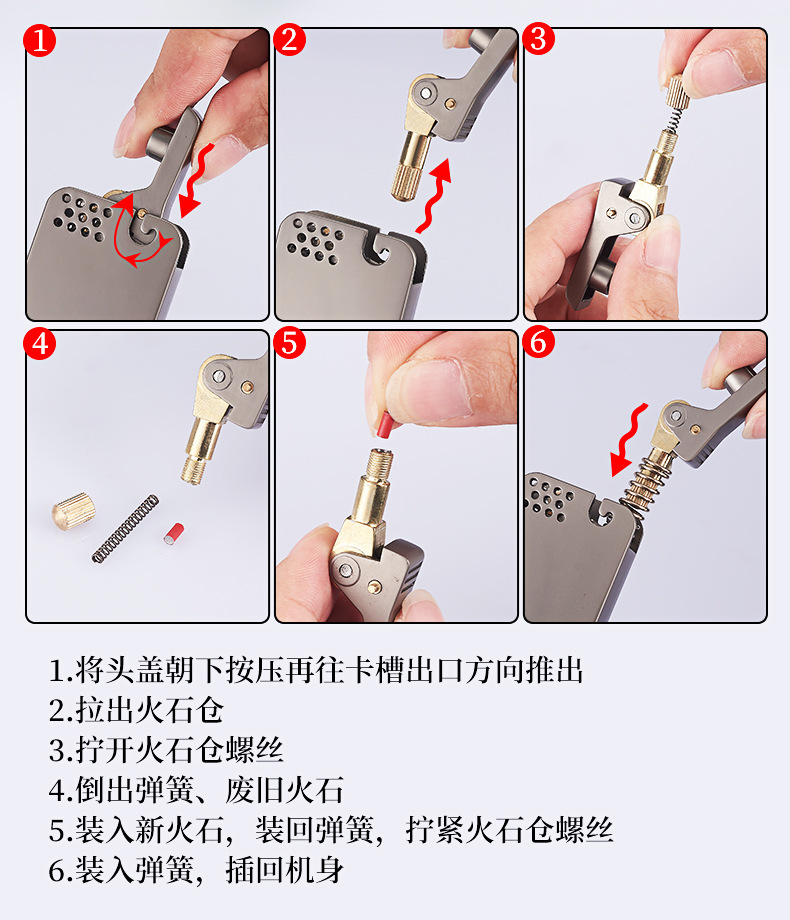 1

2

3

4

5

6

1.将头盖朝下按压再往卡槽出口方向推出
2.拉出火石仓
3.拧开火石仓螺丝
4.倒出弹簧、废旧火石
5.装入新火石，装回弹簧，拧紧火石仓螺丝
6.装入弹簧，插回机身