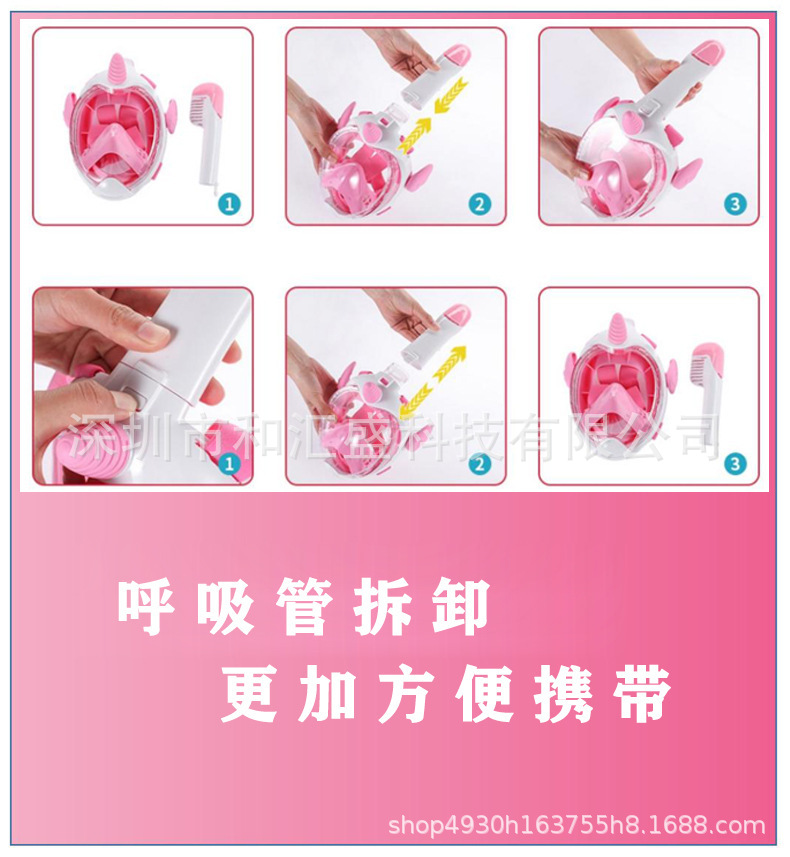 1 2 3

1 2 3

深圳市和汇盛科技有限公司

呼吸管拆卸
更加方便携带

shop4930h163755h8.1688.com