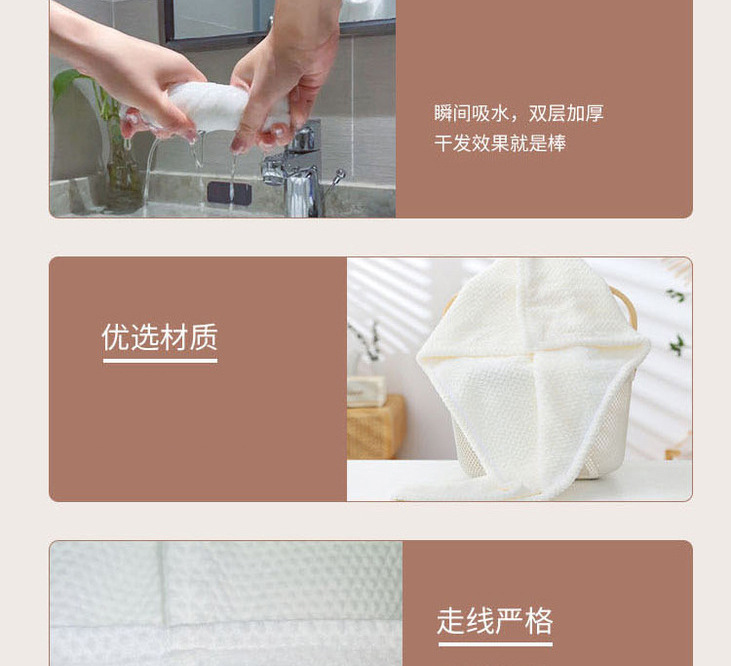 瞬间吸水，双层加厚
干发效果就是棒

优选材质

走线严格