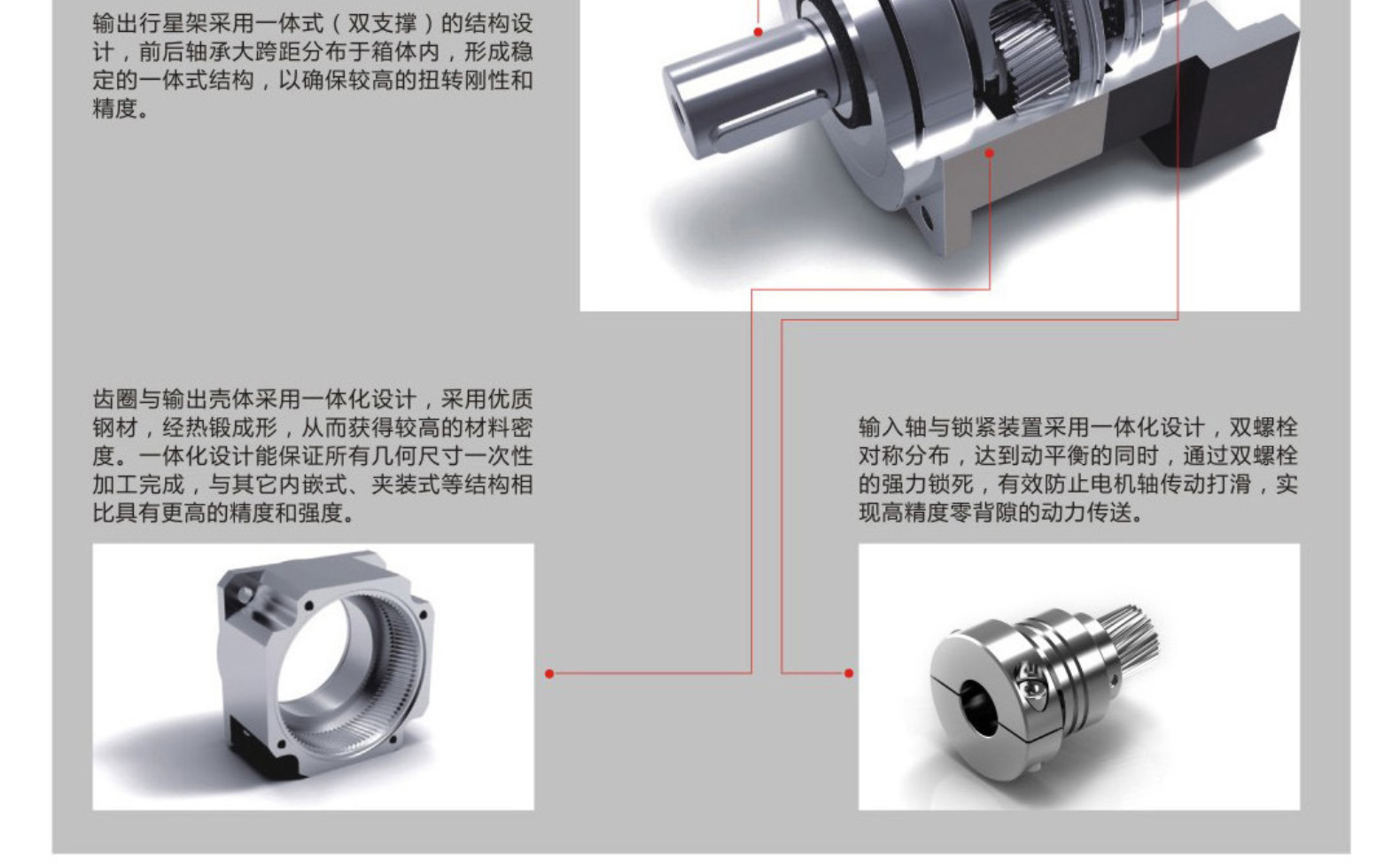 输出行星架采用一体式（双支撑）的结构设计，前后轴承大跨距分布于箱体内，形成稳定的一体式结构，以确保较高的扭转刚性和精度。

齿圈与输出壳体采用一体化设计，采用优质钢材，经热锻成形，从而获得较高的材料密度。一体化设计能保证所有几何尺寸一次性加工完成，与其它内嵌式、夹装式等结构相比具有更高的精度和强度。

输入轴与锁紧装置采用一体化设计，双螺栓对称分布，达到动平衡的同时，通过双螺栓的强力锁死，有效防止电机轴传动打滑，实现高精度零背隙的动力传送。