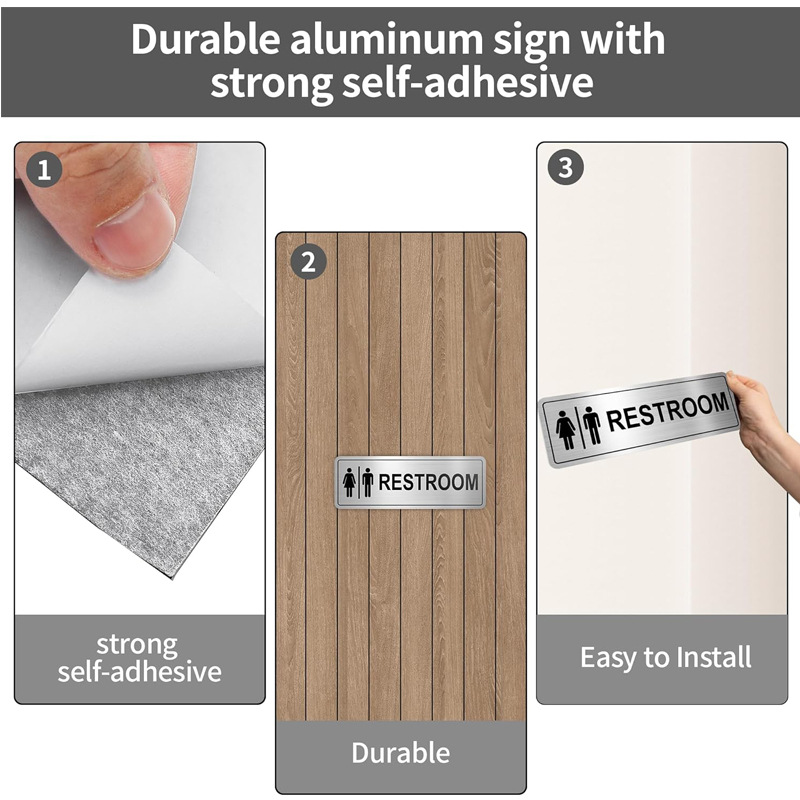 Durable aluminum sign with strong self-adhesive

1

strong self-adhesive

2

RESTROOM

Durable

3

RESTROOM

Easy to Install