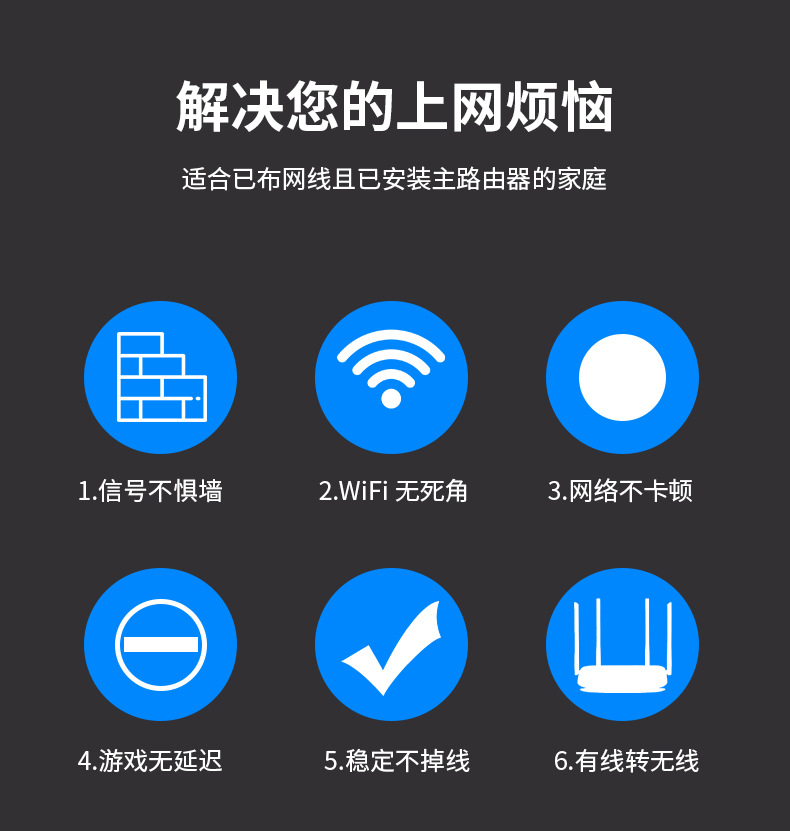 解决您的上网烦恼

适合已布网线且已安装主路由器的家庭

1.信号不惧墙

2.WiFi 无死角

3.网络不卡顿

4.游戏无延迟

5.稳定不掉线

6.有线转无线