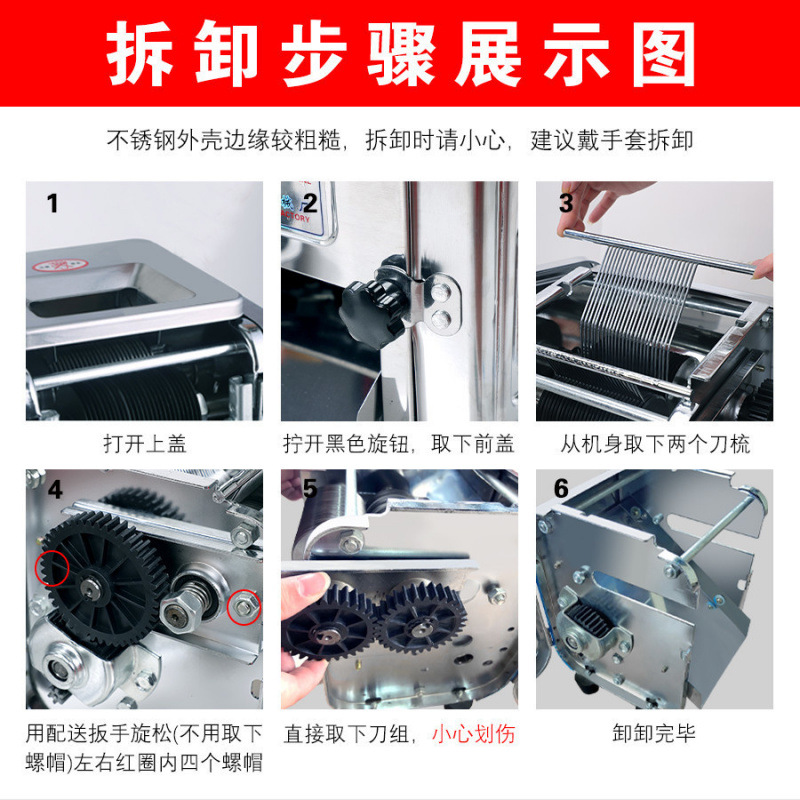 拆卸步骤展示图

不锈钢外壳边缘较粗糙，拆卸时请小心，建议戴手套拆卸

1

打开上盖

2

拧开黑色旋钮，取下前盖

3

从机身取下两个刀梳

4

用配送扳手旋松(不用取下螺帽)左右红圈内四个螺帽

5

直接取下刀组，小心划伤

6

卸卸完毕