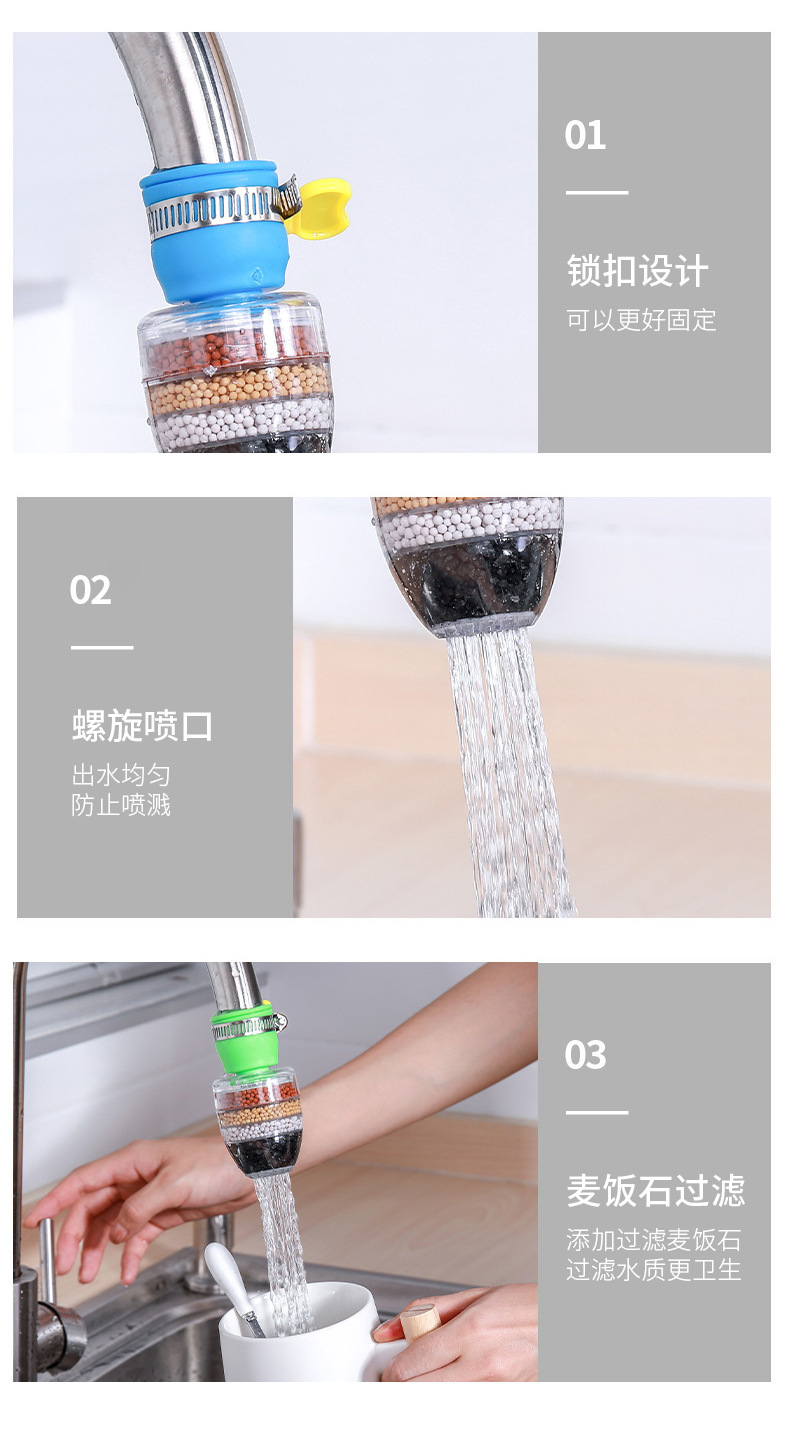 01

锁扣设计

可以更好固定

02

螺旋喷口

出水均匀
防止喷溅

03

麦饭石过滤

添加过滤麦饭石
过滤水质更卫生