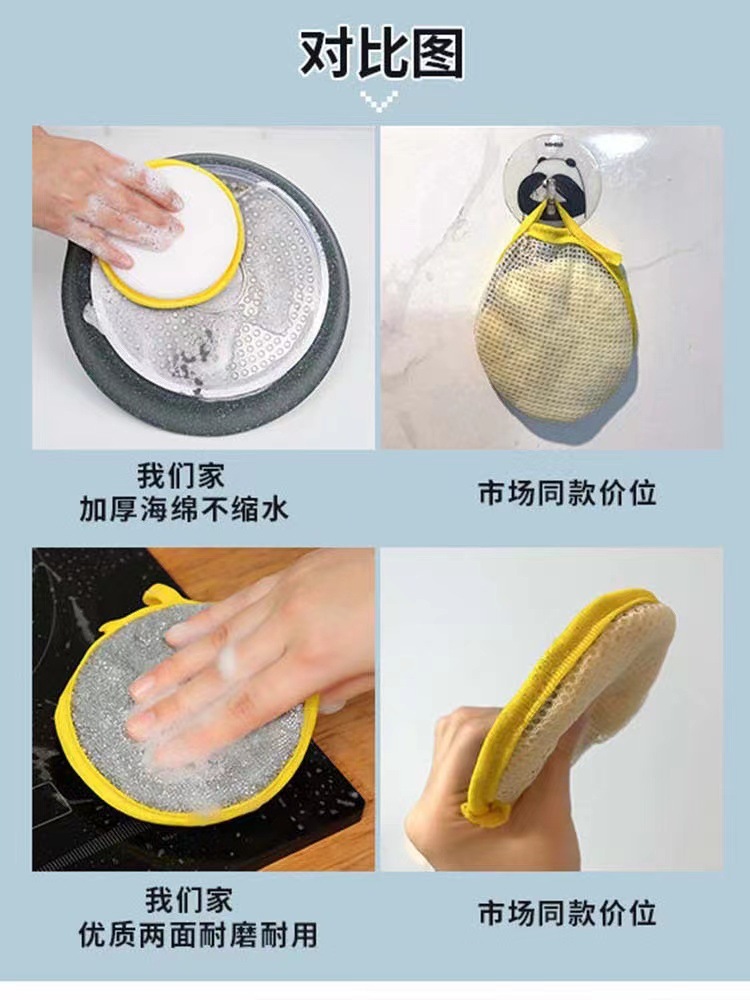 对比图

我们家
加厚海绵不缩水

市场同款价位

我们家
优质两面耐磨耐用

市场同款价位