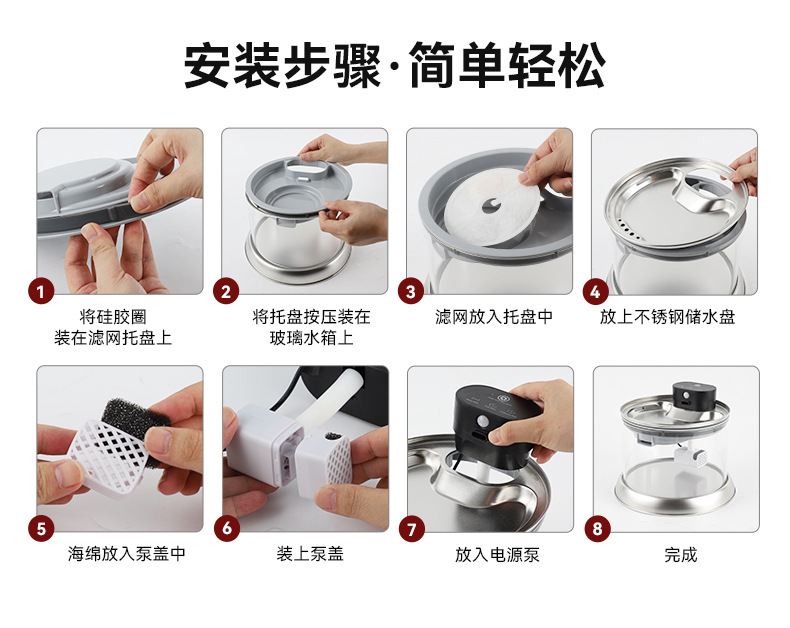 安装步骤·简单轻松

1
将硅胶圈
装在滤网托盘上

2
将托盘按压装在
玻璃水箱上

3
滤网放入托盘中

4
放上不锈钢储水盘

5
海绵放入泵盖中

6
装上泵盖

7
放入电源泵

8
完成