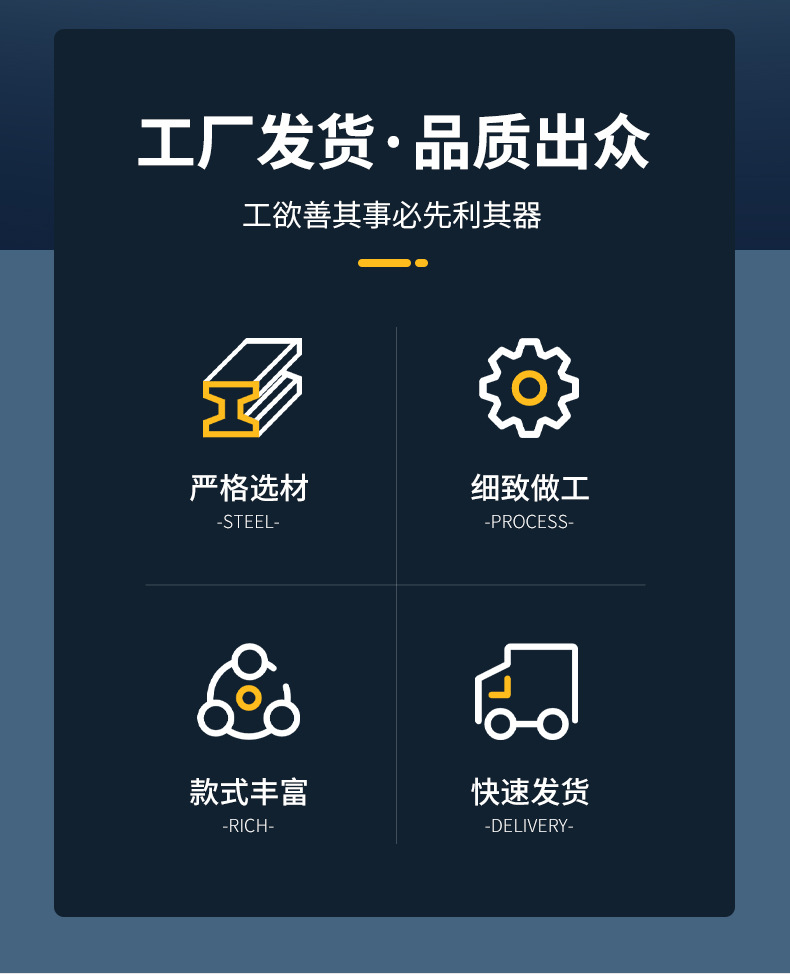 工厂发货·品质出众

工欲善其事必先利其器

严格选材
-STEEL-

细致做工
-PROCESS-

款式丰富
-RICH-

快速发货
-DELIVERY-