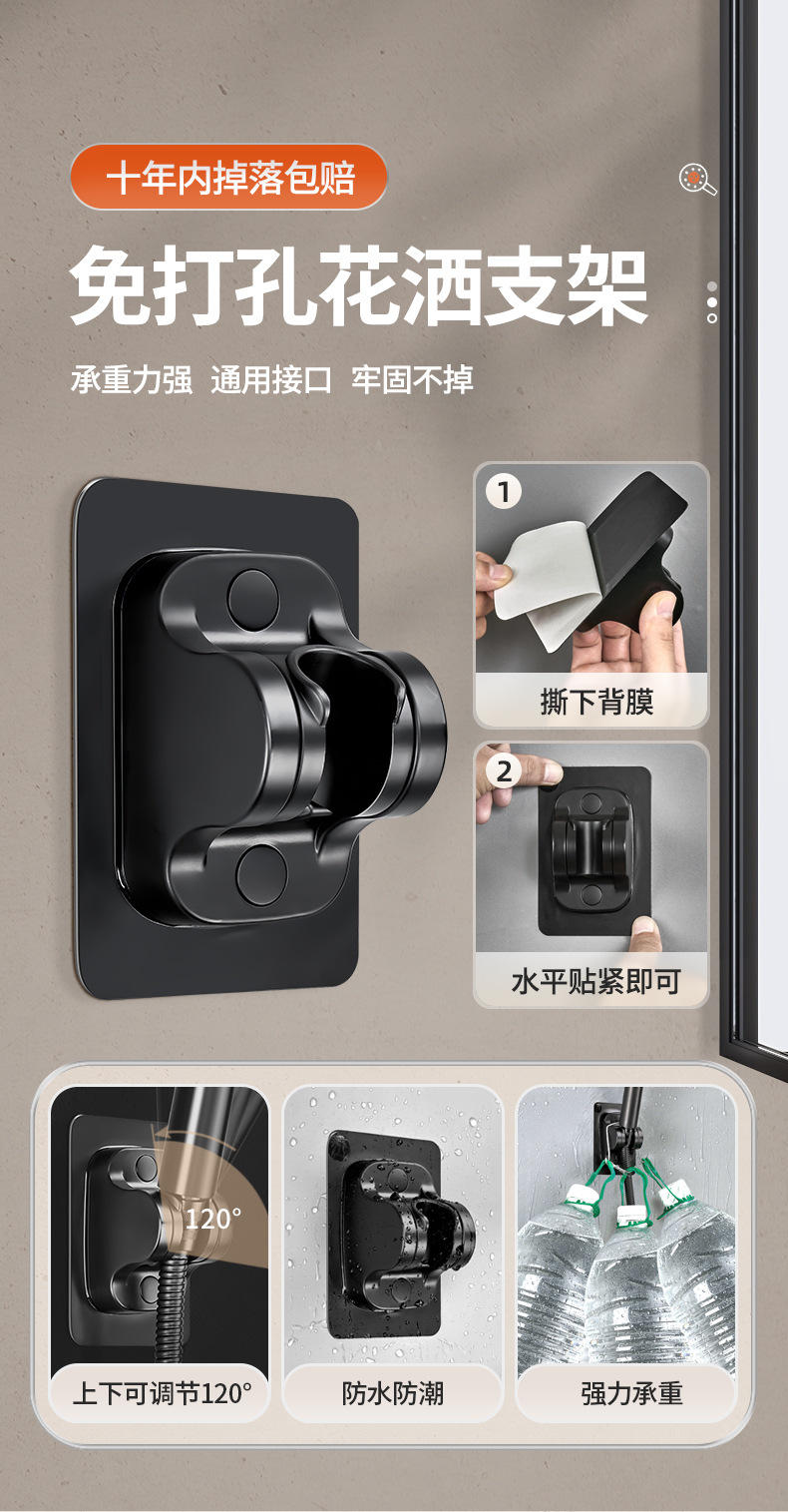 十年内掉落包赔

免打孔花洒支架

承重力强 通用接口 牢固不掉

1

撕下背膜

2

水平贴紧即可

120°

上下可调节120°

防水防潮

强力承重