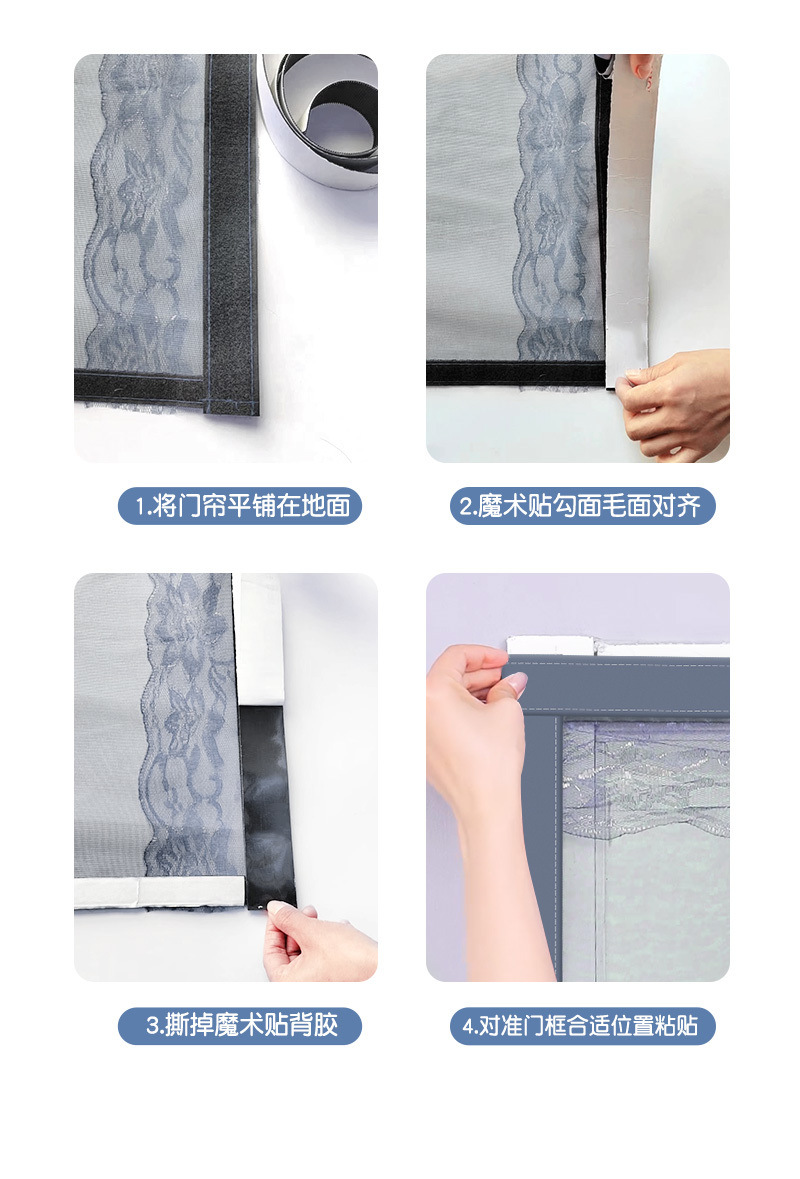 1.将门帘平铺在地面

2.魔术贴勾面毛面对齐

3.撕掉魔术贴背胶

4.对准门框合适位置粘贴