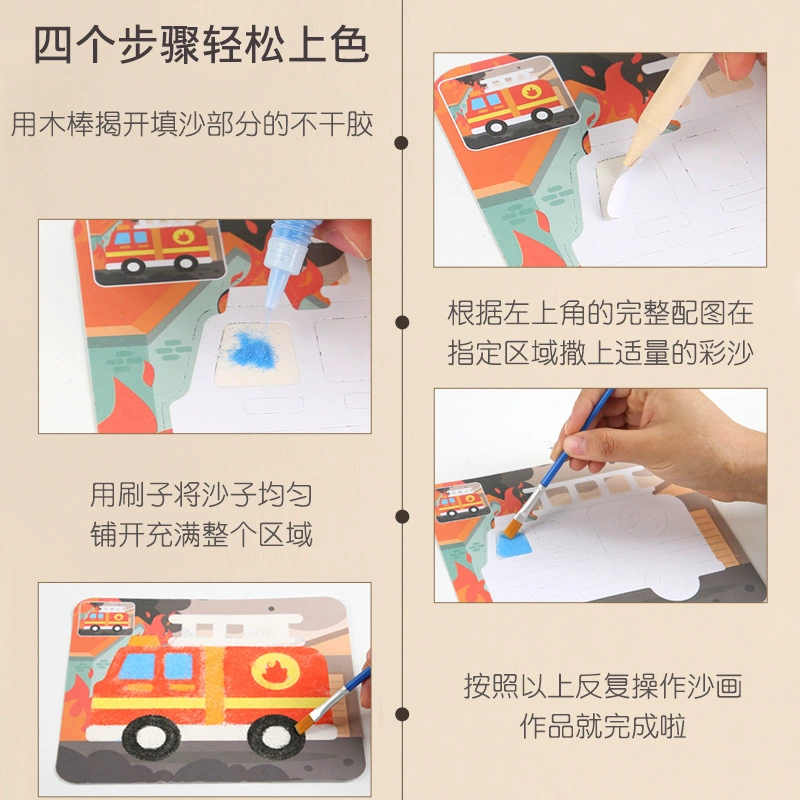 四个步骤轻松上色

用木棒揭开填沙部分的不干胶

根据左上角的完整配图在指定区域撒上适量的彩沙

用刷子将沙子均匀铺开充满整个区域

按照以上反复操作沙画作品就完成啦