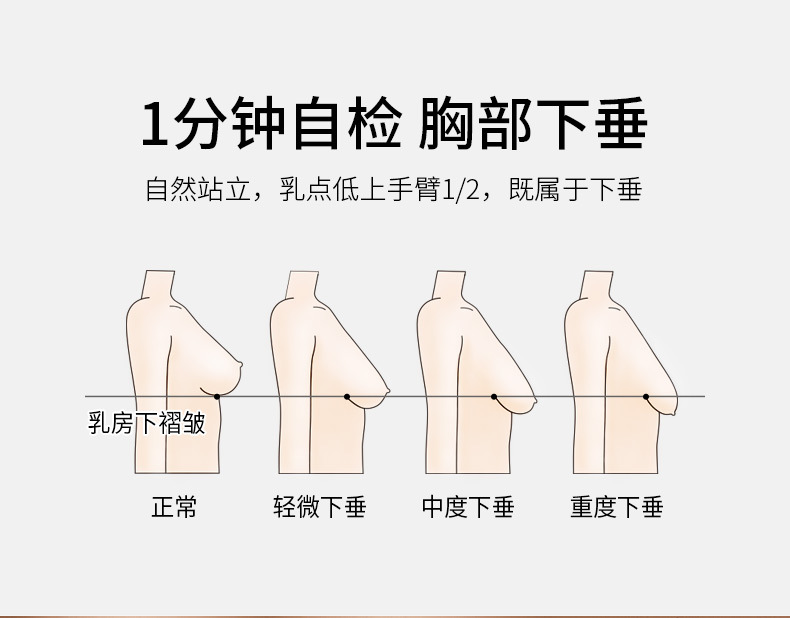 1分钟自检 胸部下垂

自然站立，乳点低上手臂1/2，既属于下垂

乳房下褶皱

正常

轻微下垂

中度下垂

重度下垂