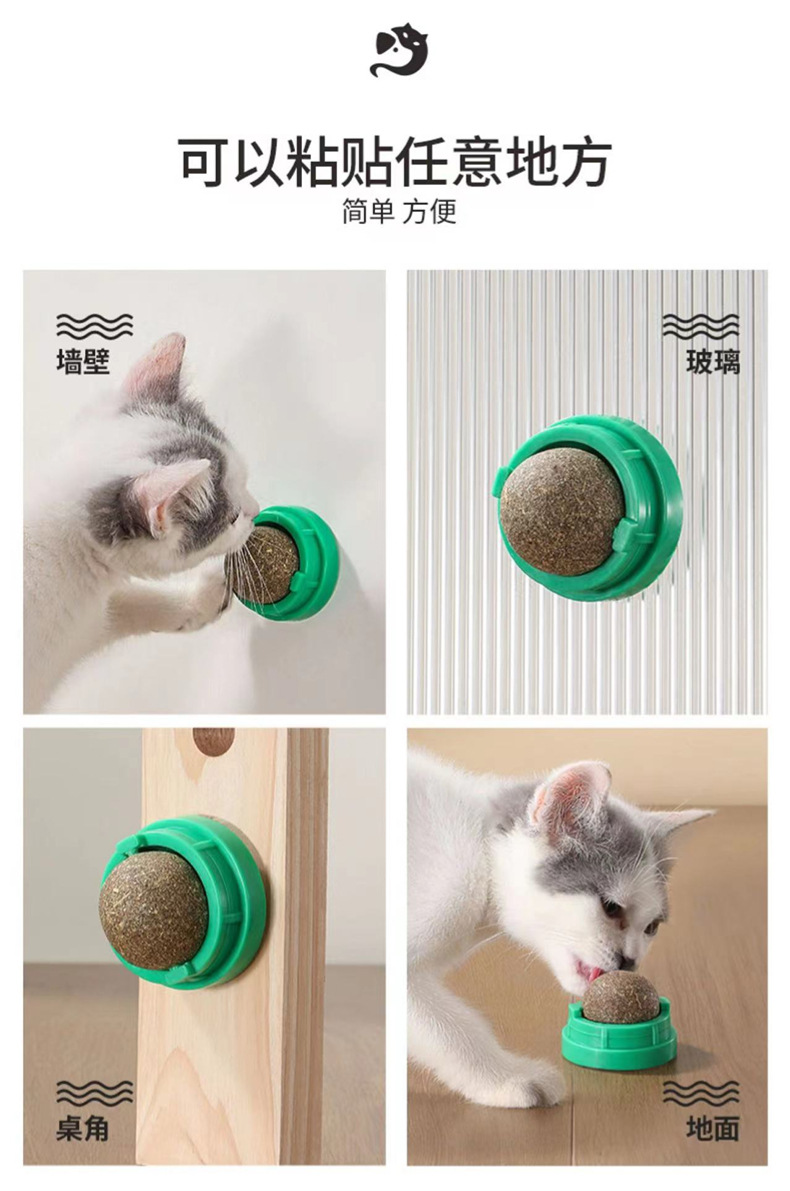 可以粘贴任意地方
简单 方便

墙壁

玻璃

桌角

地面