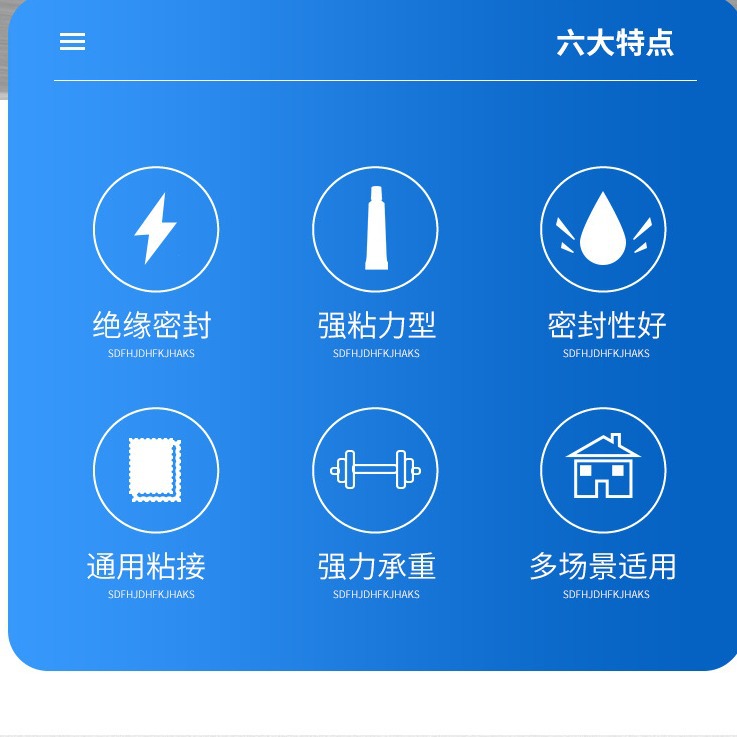 六大特点

绝缘密封
SDFHJDHFKJHAKS

强粘力型
SDFHJDHFKJHAKS

密封性好
SDFHJDHFKJHAKS

通用粘接
SDFHJDHFKJHAKS

强力承重
SDFHJDHFKJHAKS

多场景适用
SDFHJDHFKJHAKS