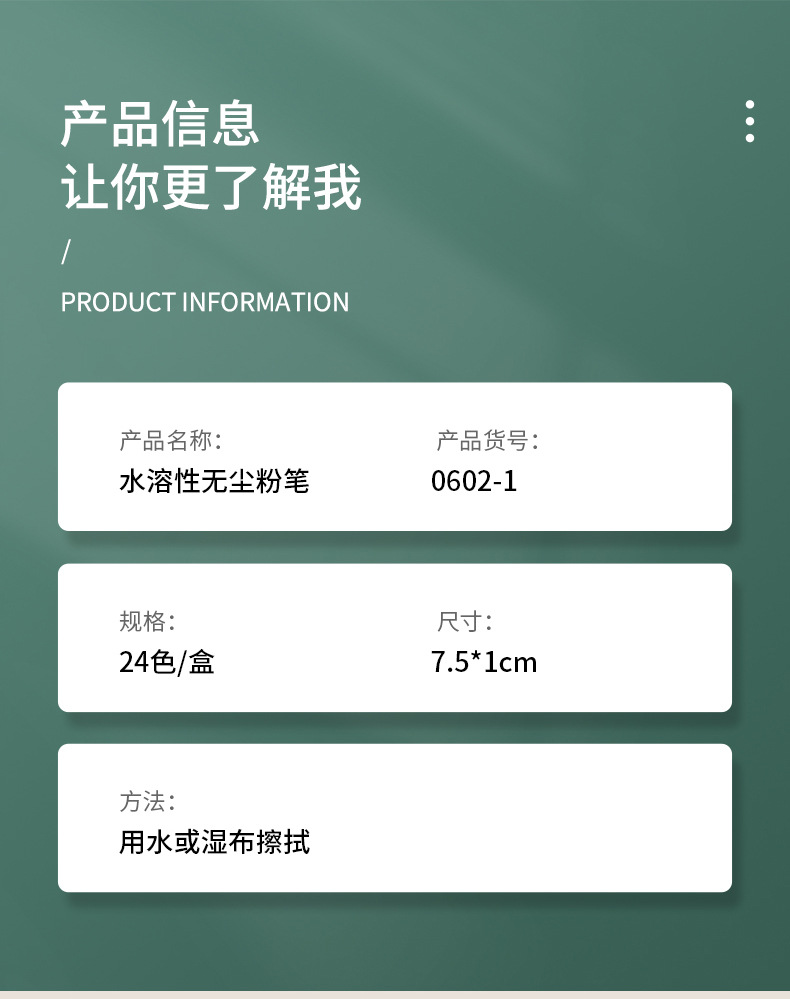 产品信息
让你更了解我
/
PRODUCT INFORMATION

产品名称:
水溶性无尘粉笔

产品货号:
0602-1

规格:
24色/盒

尺寸:
7.5*1cm

方法:
用水或湿布擦拭