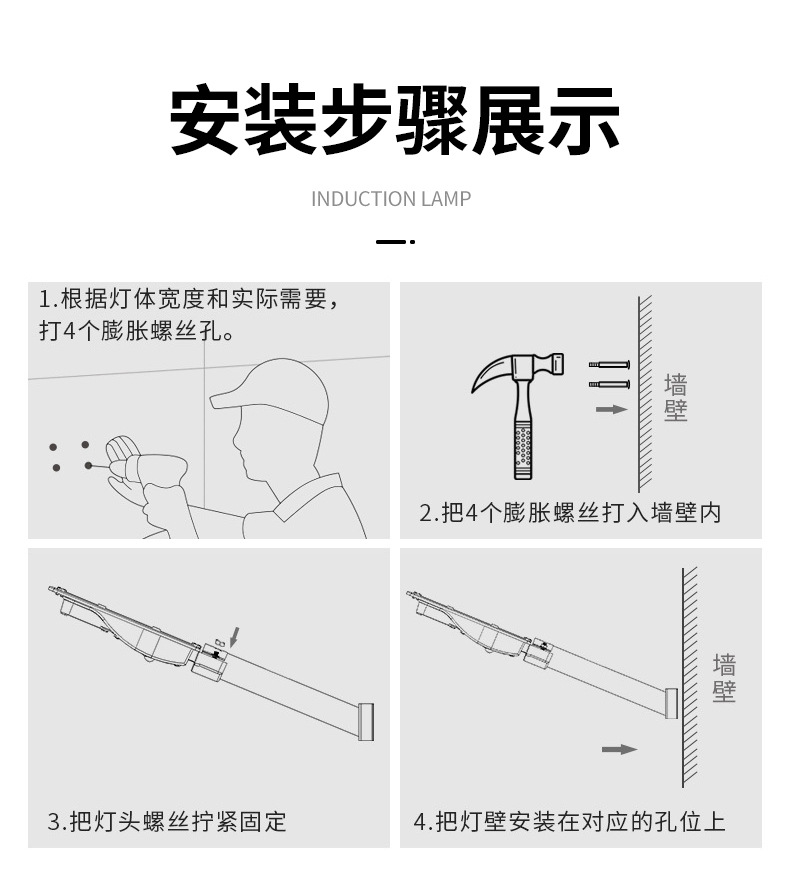 安装步骤展示

INDUCTION LAMP

1.根据灯体宽度和实际需要，打4个膨胀螺丝孔。

墙壁

2.把4个膨胀螺丝打入墙壁内

3.把灯头螺丝拧紧固定

墙壁

4.把灯壁安装在对应的孔位上