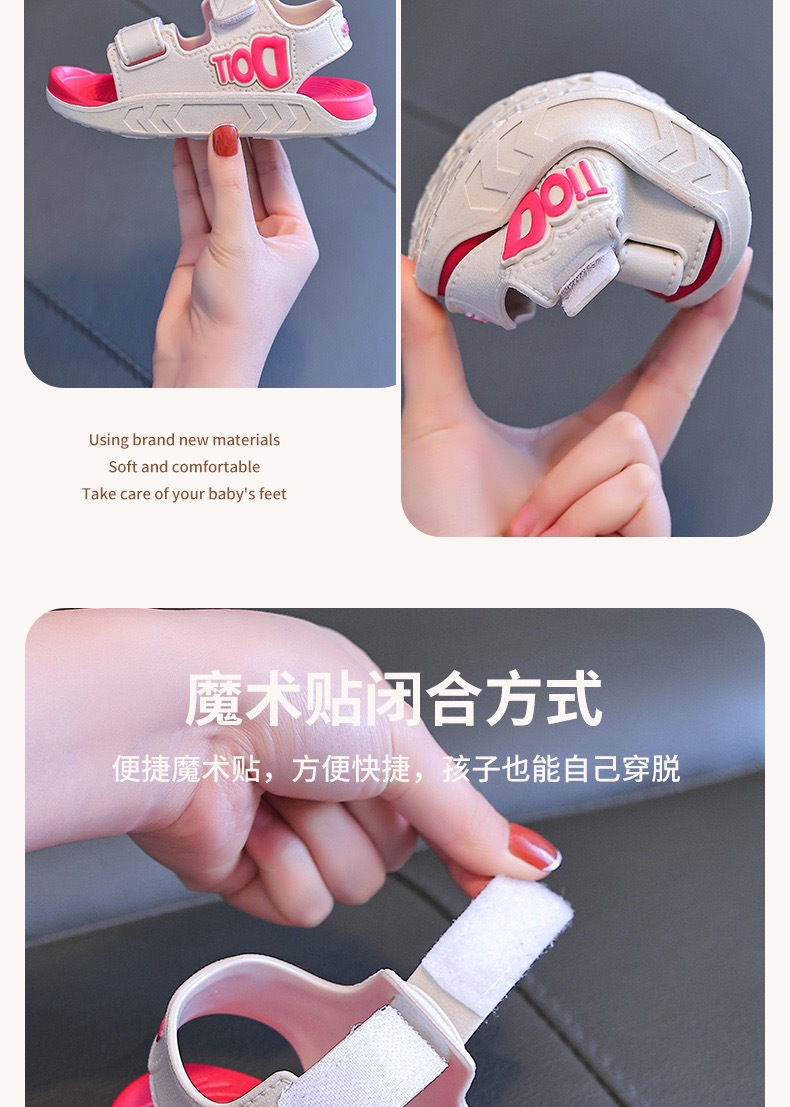 DOIT

DOIT

Using brand new materials
Soft and comfortable
Take care of your baby's feet

魔术贴闭合方式

便捷魔术贴，方便快捷，孩子也能自己穿脱