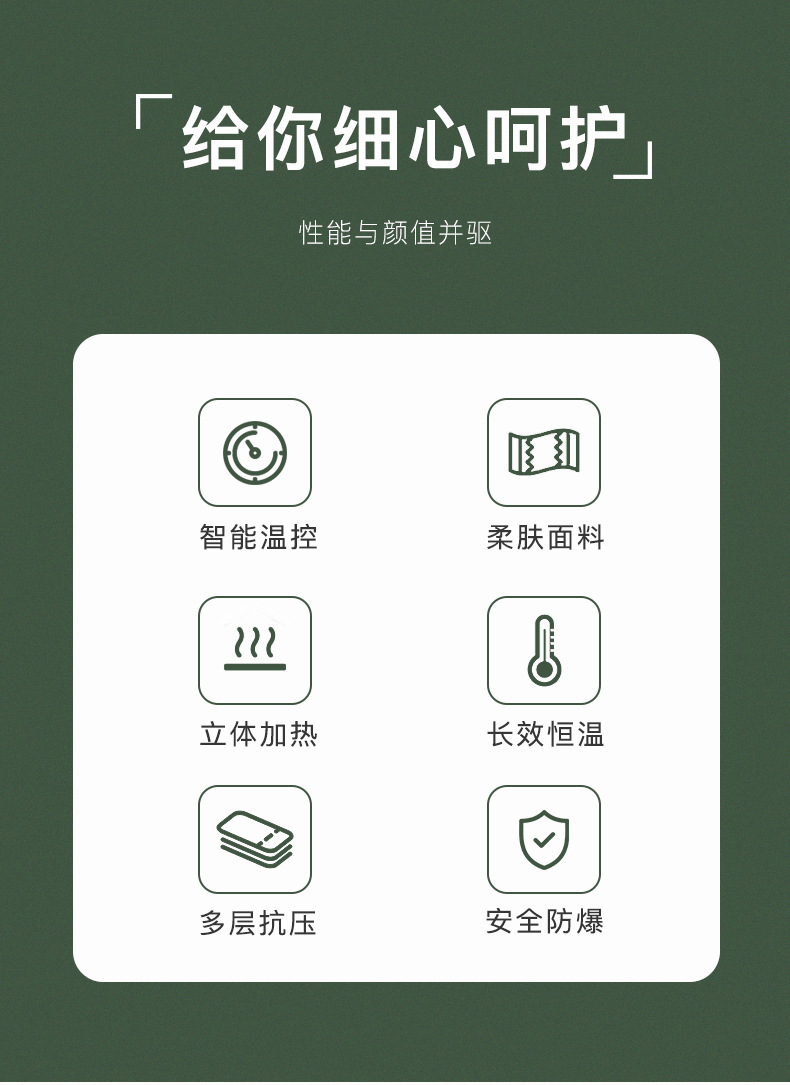 「给你细心呵护」

性能与颜值并驱

智能温控

柔肤面料

立体加热

长效恒温

多层抗压

安全防爆