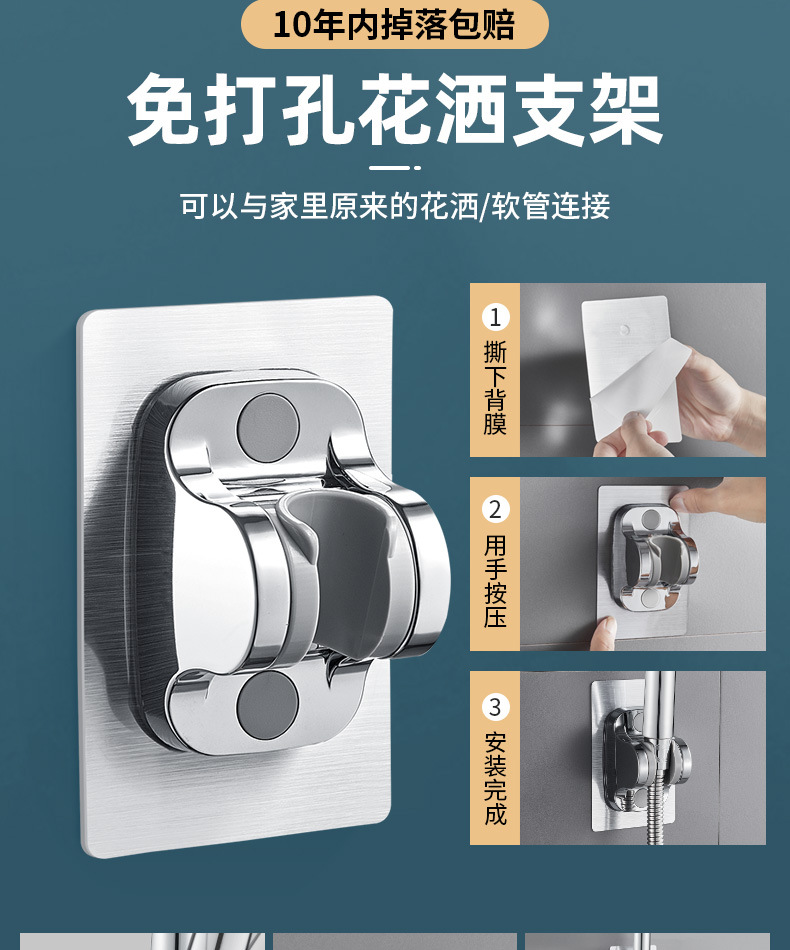 10年内掉落包赔

免打孔花洒支架

可以与家里原来的花洒/软管连接

1
撕下背膜

2
用手按压

3
安装完成