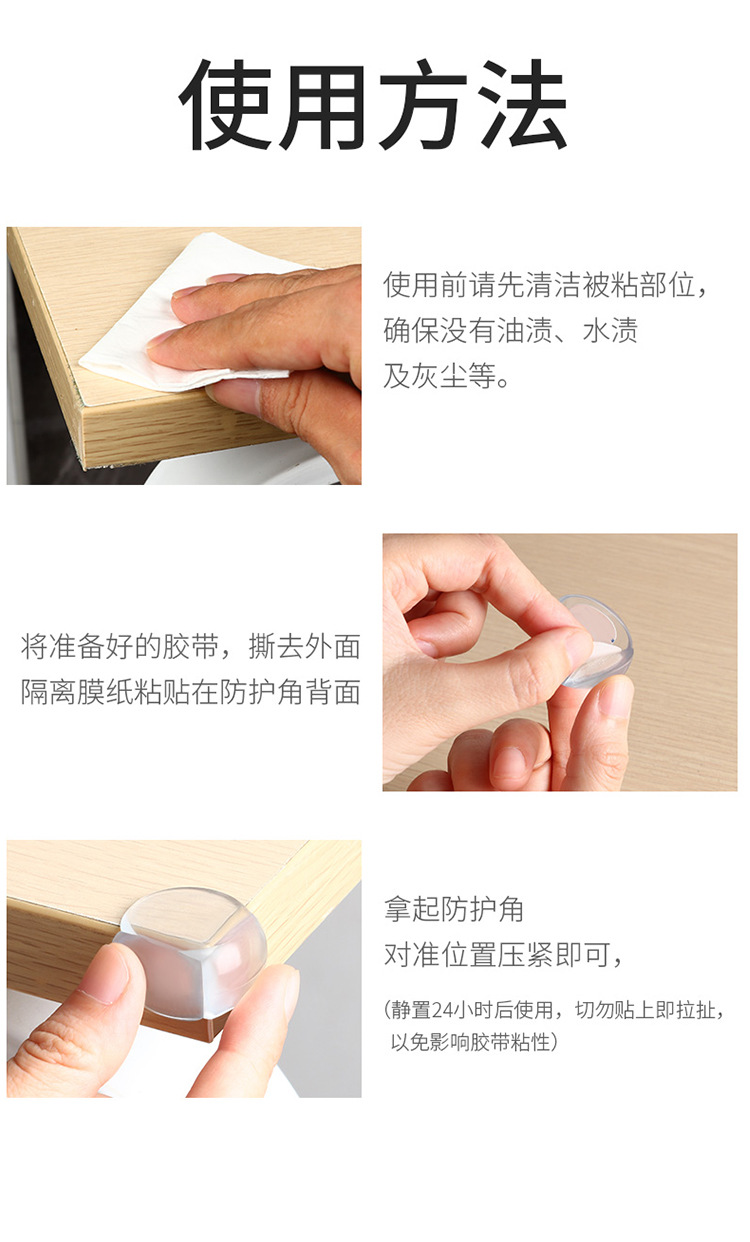 使用方法

使用前请先清洁被粘部位，确保没有油渍、水渍及灰尘等。

将准备好的胶带，撕去外面隔离膜纸粘贴在防护角背面

拿起防护角
对准位置压紧即可，

（静置24小时后使用，切勿贴上即拉扯，以免影响胶带粘性）