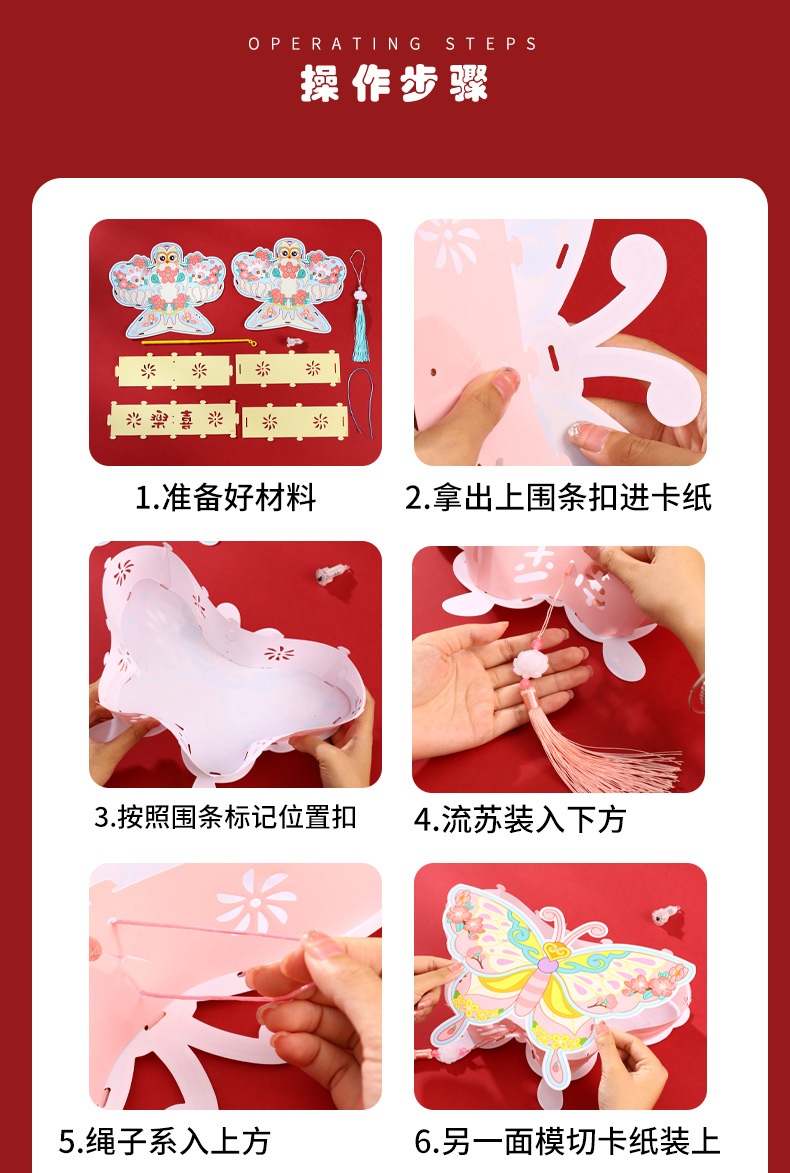 OPERATING STEPS
操作步骤

樂 喜

1.准备好材料

2.拿出上围条扣进卡纸

3.按照围条标记位置扣

4.流苏装入下方

5.绳子系入上方

6.另一面模切卡纸装上