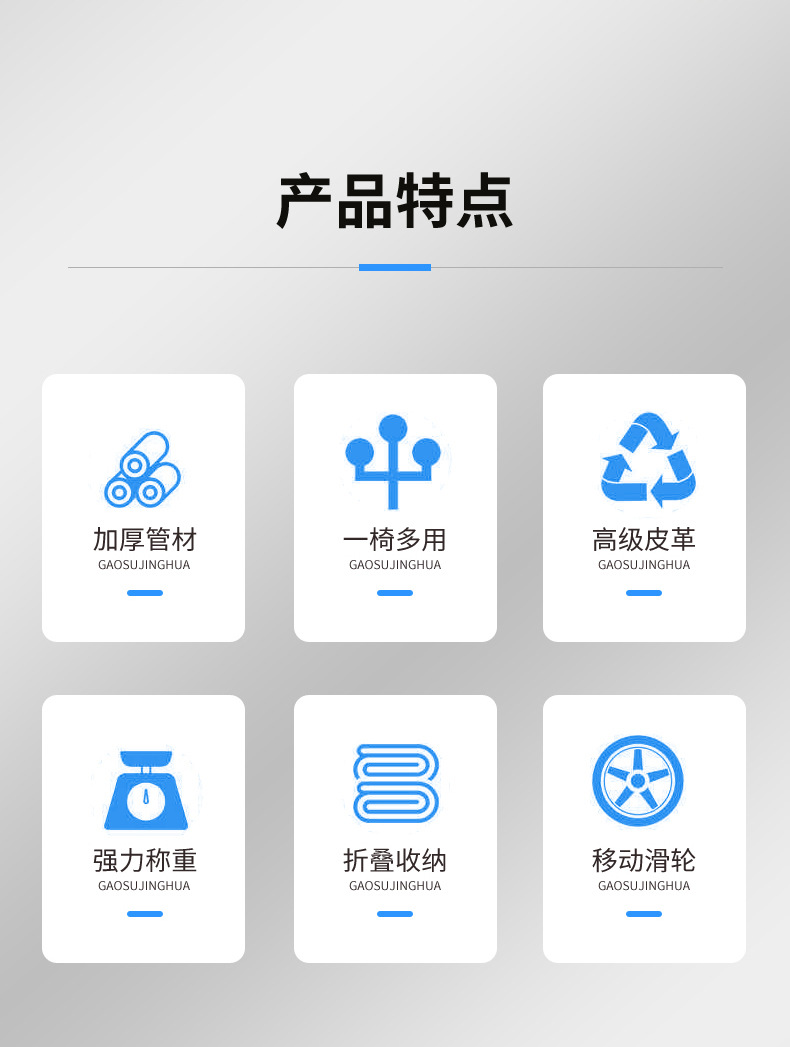 产品特点

加厚管材
GAOSUJINGHUA

一椅多用
GAOSUJINGHUA

高级皮革
GAOSUJINGHUA

强力称重
GAOSUJINGHUA

折叠收纳
GAOSUJINGHUA

移动滑轮
GAOSUJINGHUA