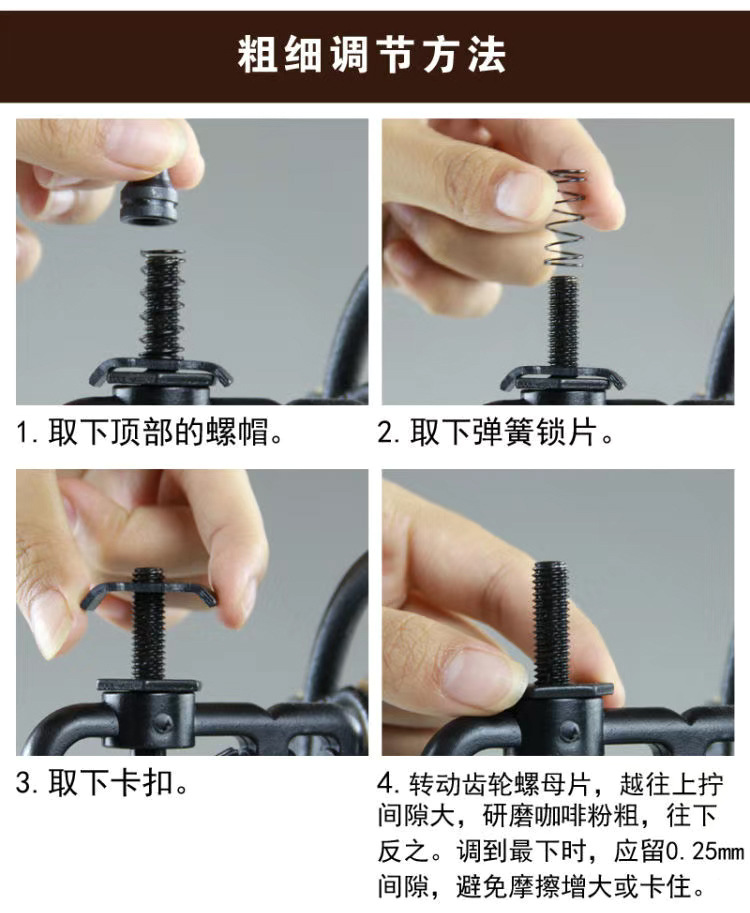 粗细调节方法

1. 取下顶部的螺帽。

2. 取下弹簧锁片。

3. 取下卡扣。

4. 转动齿轮螺母片，越往上拧间隙大，研磨咖啡粉粗，往下反之。调到最下时，应留0.25mm间隙，避免摩擦增大或卡住。