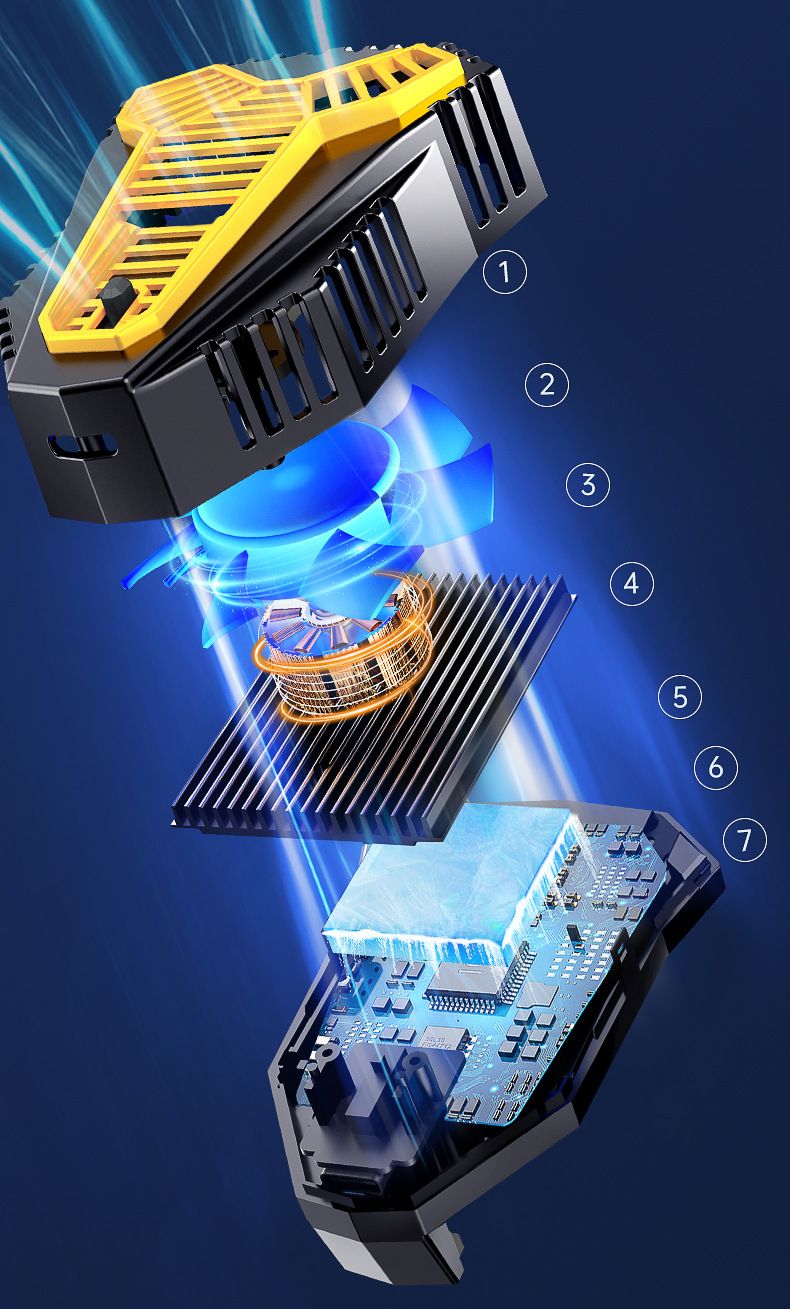 1
2
3
4
5
6
7