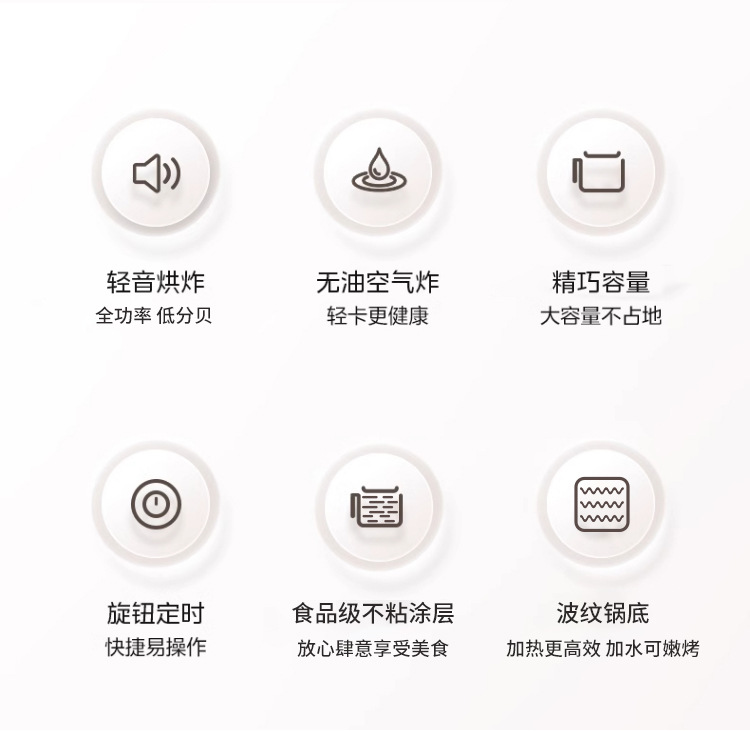 轻音烘炸
全功率 低分贝

无油空气炸
轻卡更健康

精巧容量
大容量不占地

旋钮定时
快捷易操作

食品级不粘涂层
放心肆意享受美食

波纹锅底
加热更高效 加水可嫩烤