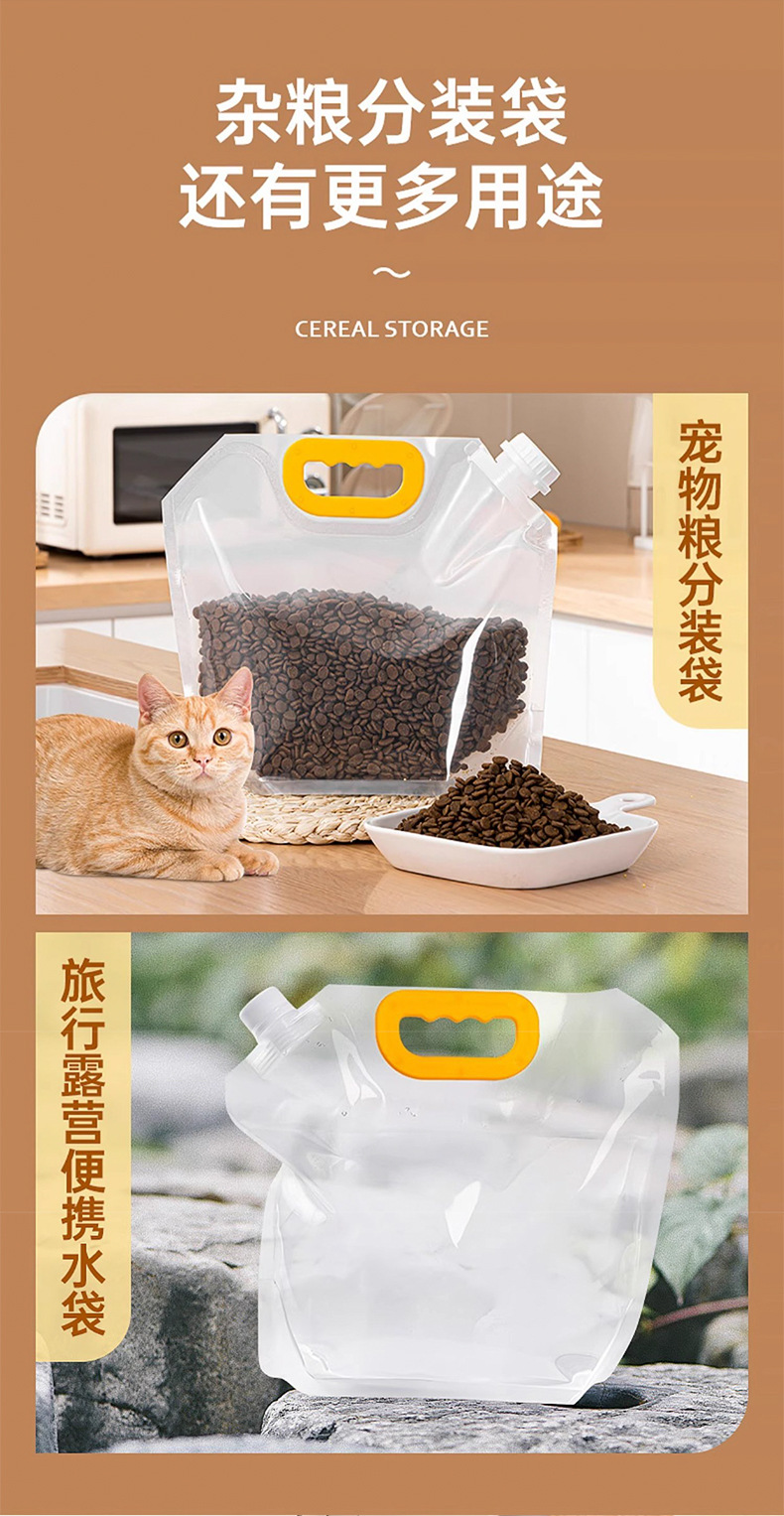 杂粮分装袋
还有更多用途

～

CEREAL STORAGE

宠物粮分装袋

旅行露营便携水袋