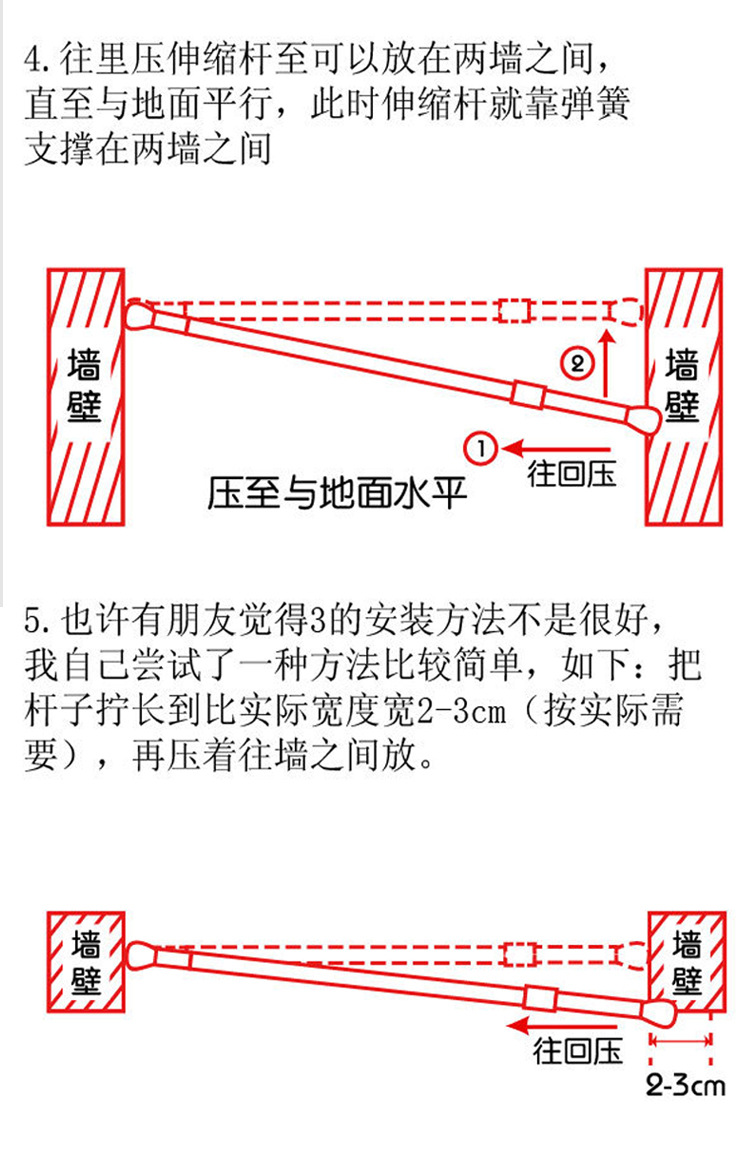 4.往里压伸缩杆至可以放在两墙之间，直至与地面平行，此时伸缩杆就靠弹簧支撑在两墙之间

墙壁

②

墙壁

①

往回压

压至与地面水平

5.也许有朋友觉得3的安装方法不是很好，我自己尝试了一种方法比较简单，如下：把杆子拧长到比实际宽度宽2-3cm（按实际需要），再压着往墙之间放。

墙壁

墙壁

往回压

2-3cm