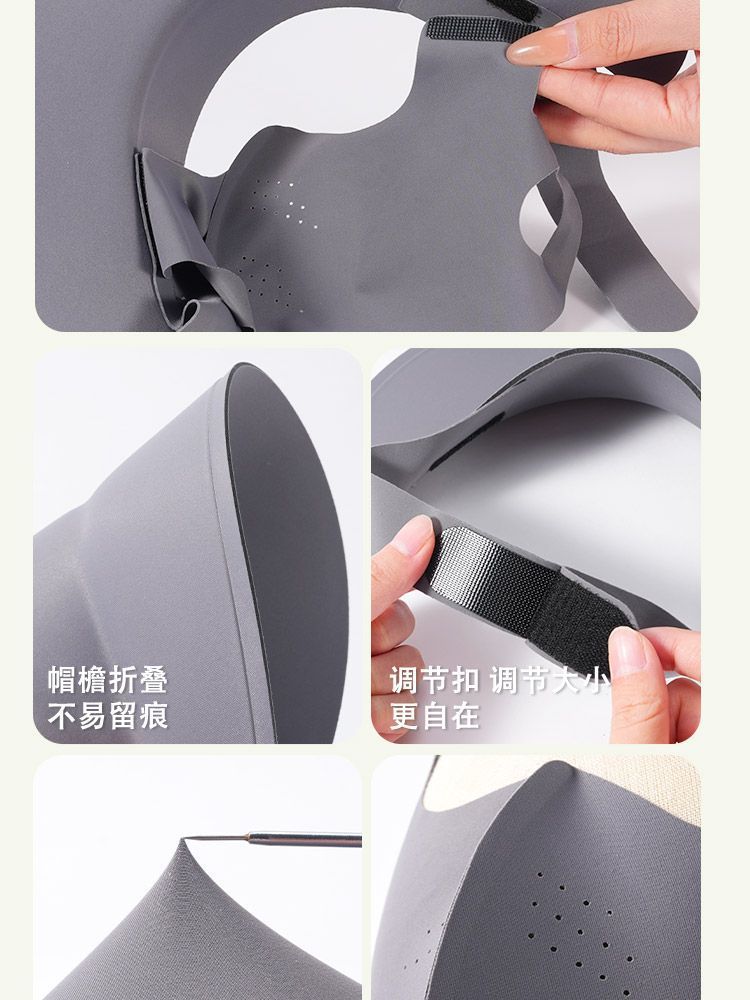 帽檐折叠
不易留痕

调节扣 调节大小
更自在