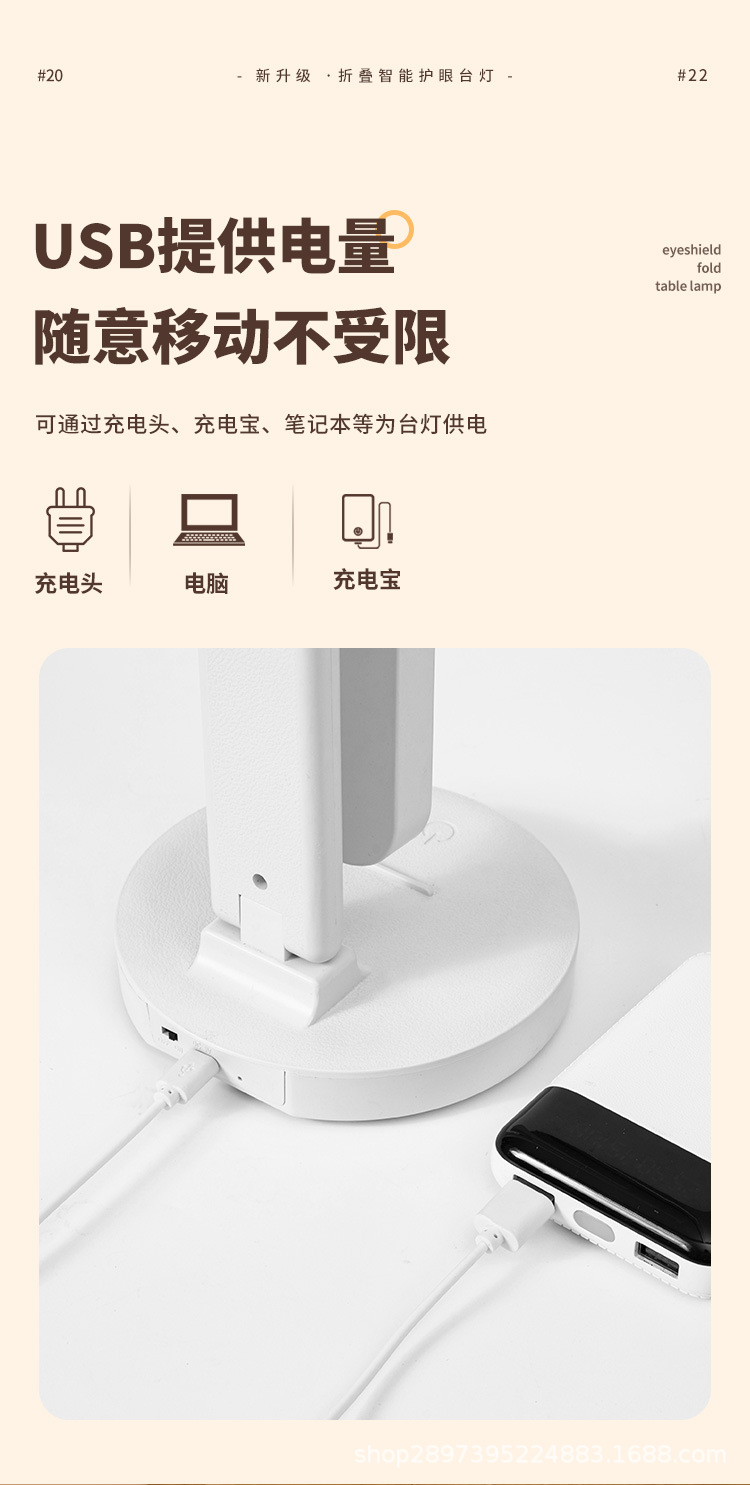 #20 - 新升级 · 折叠智能护眼台灯 - #22

USB提供电量
随意移动不受限

eyeshield
fold
table lamp

可通过充电头、充电宝、笔记本等为台灯供电

充电头

电脑

充电宝

shop2897395224883.1688.com